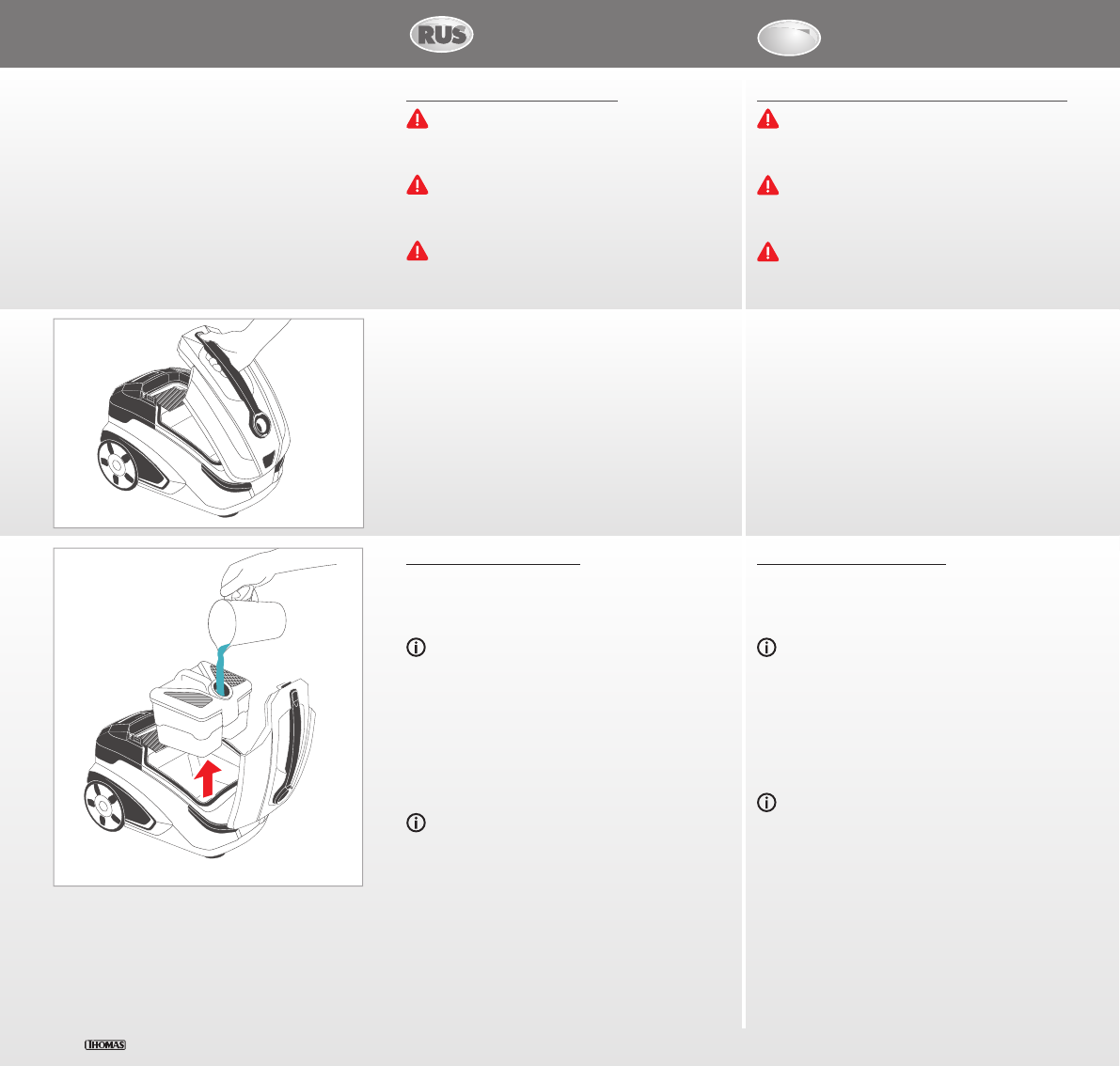 RUS

THOMAS