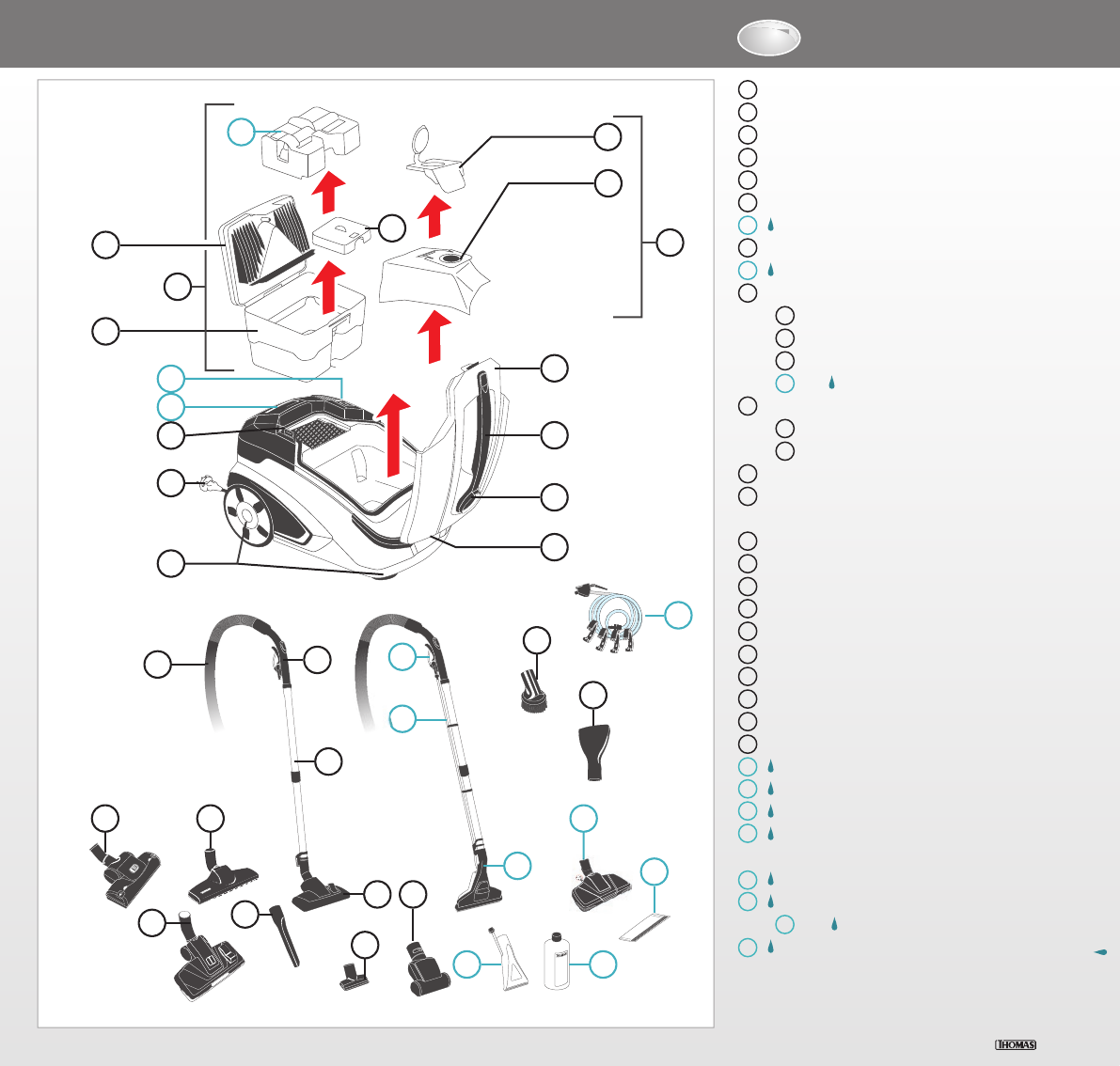 THOMAS