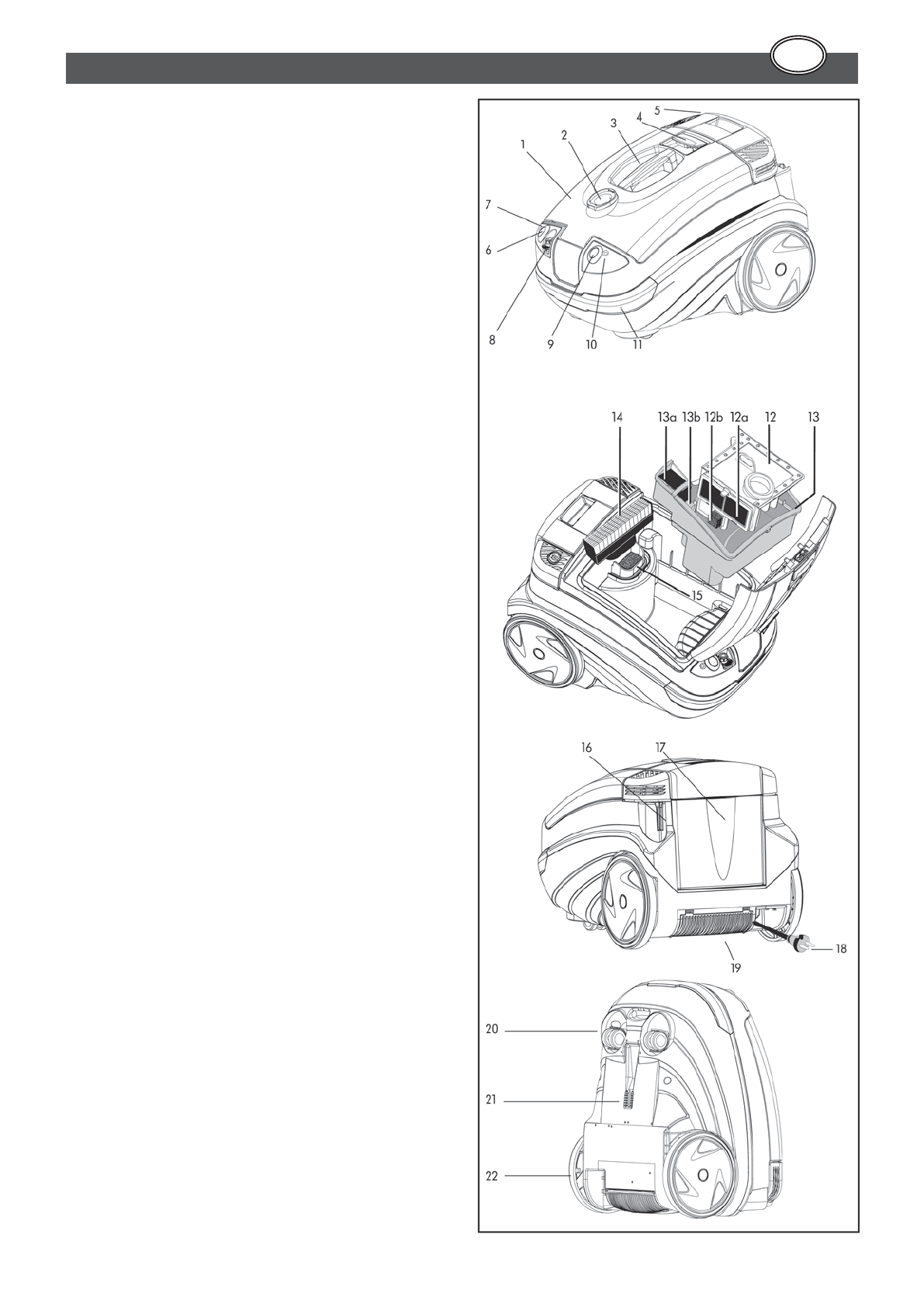 5
3
4
2
1
7
6
8
9
10
11

14
13a
13b
12b
12a
12
13
15

16
17
18
19

20
21
22