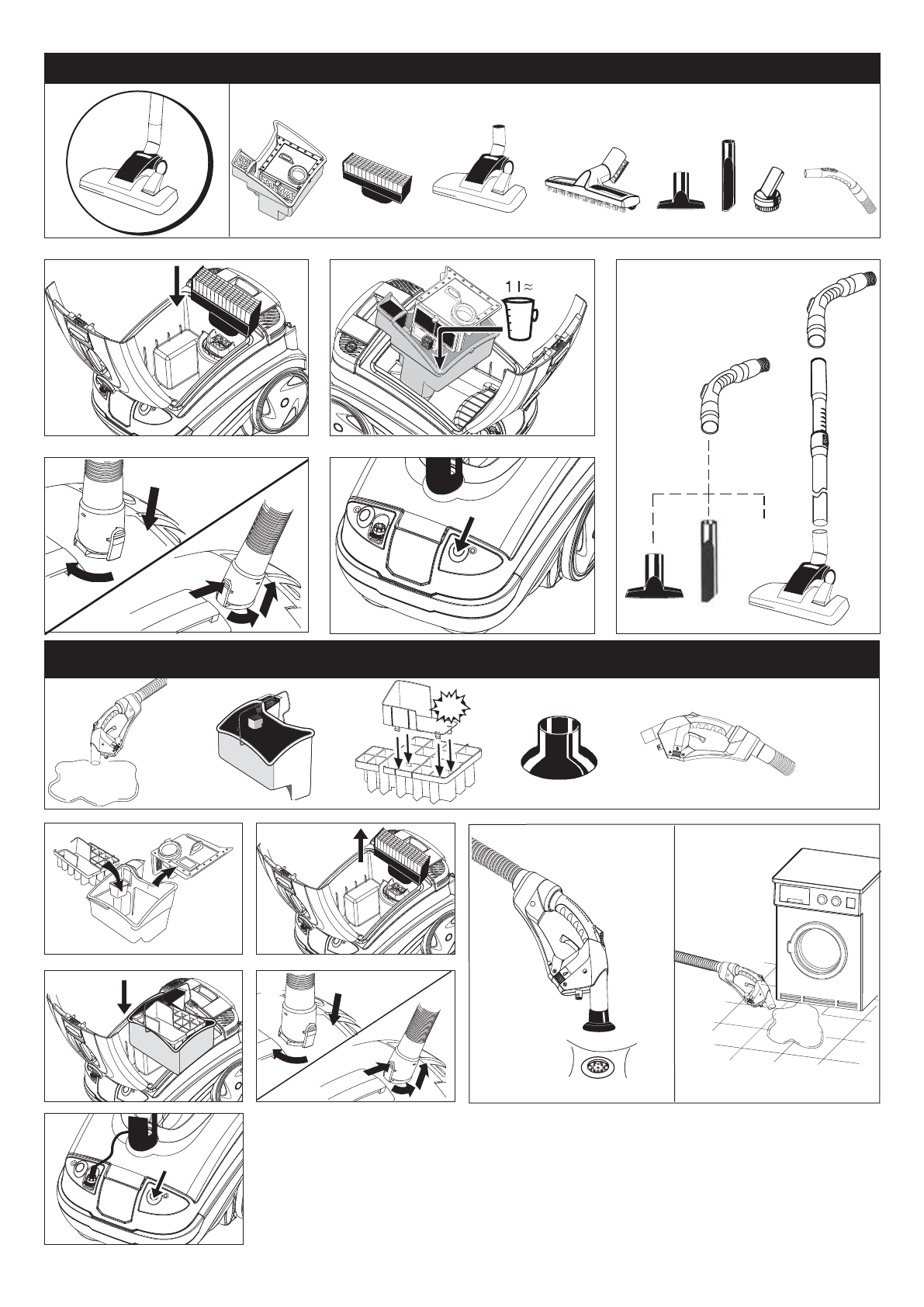 1 l ≈