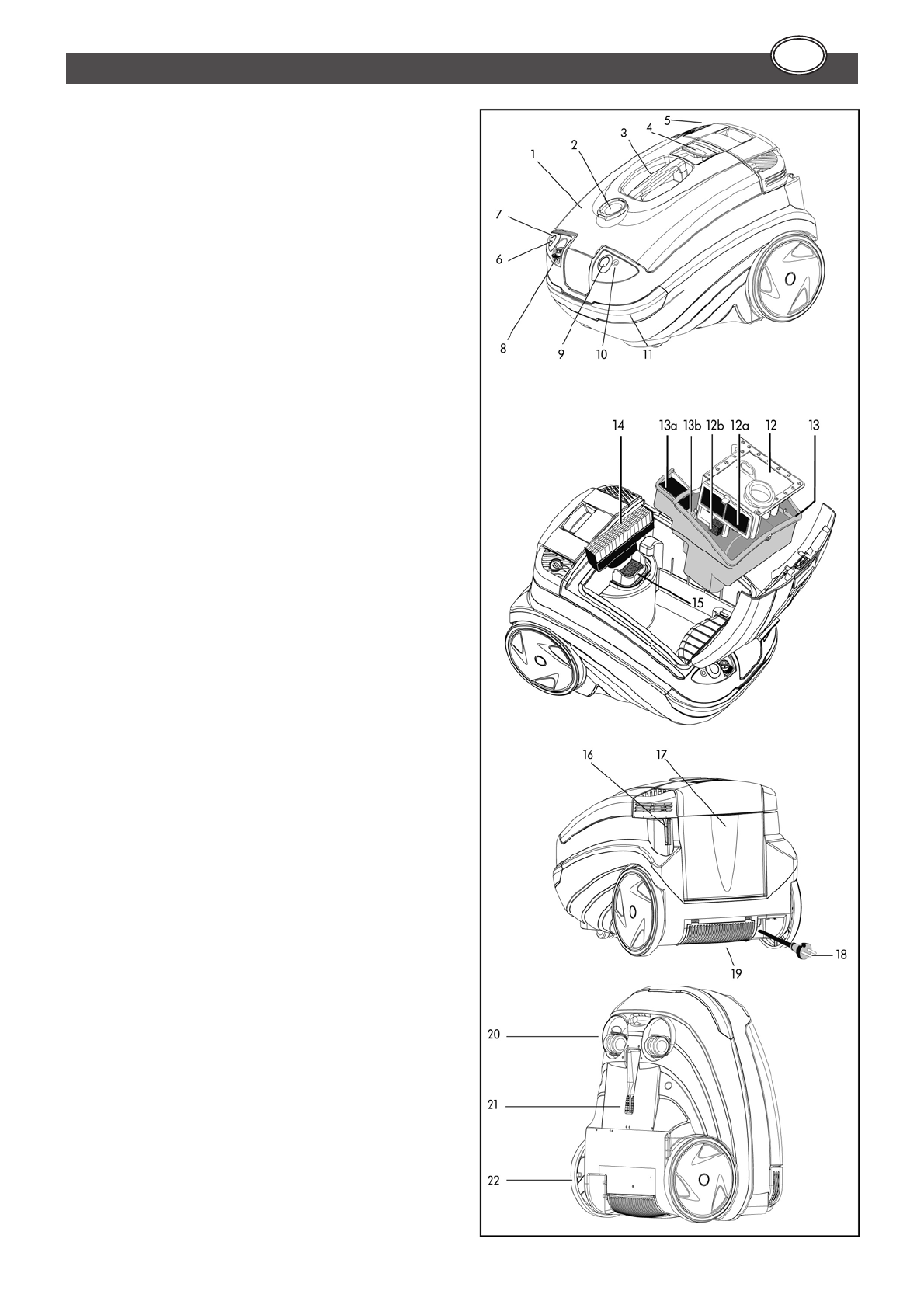 5
4
3
2
1
7
6
8
9
10
11

14
13a
13b
12b
12a
12
13
15

16
17
18
19

20
21
22