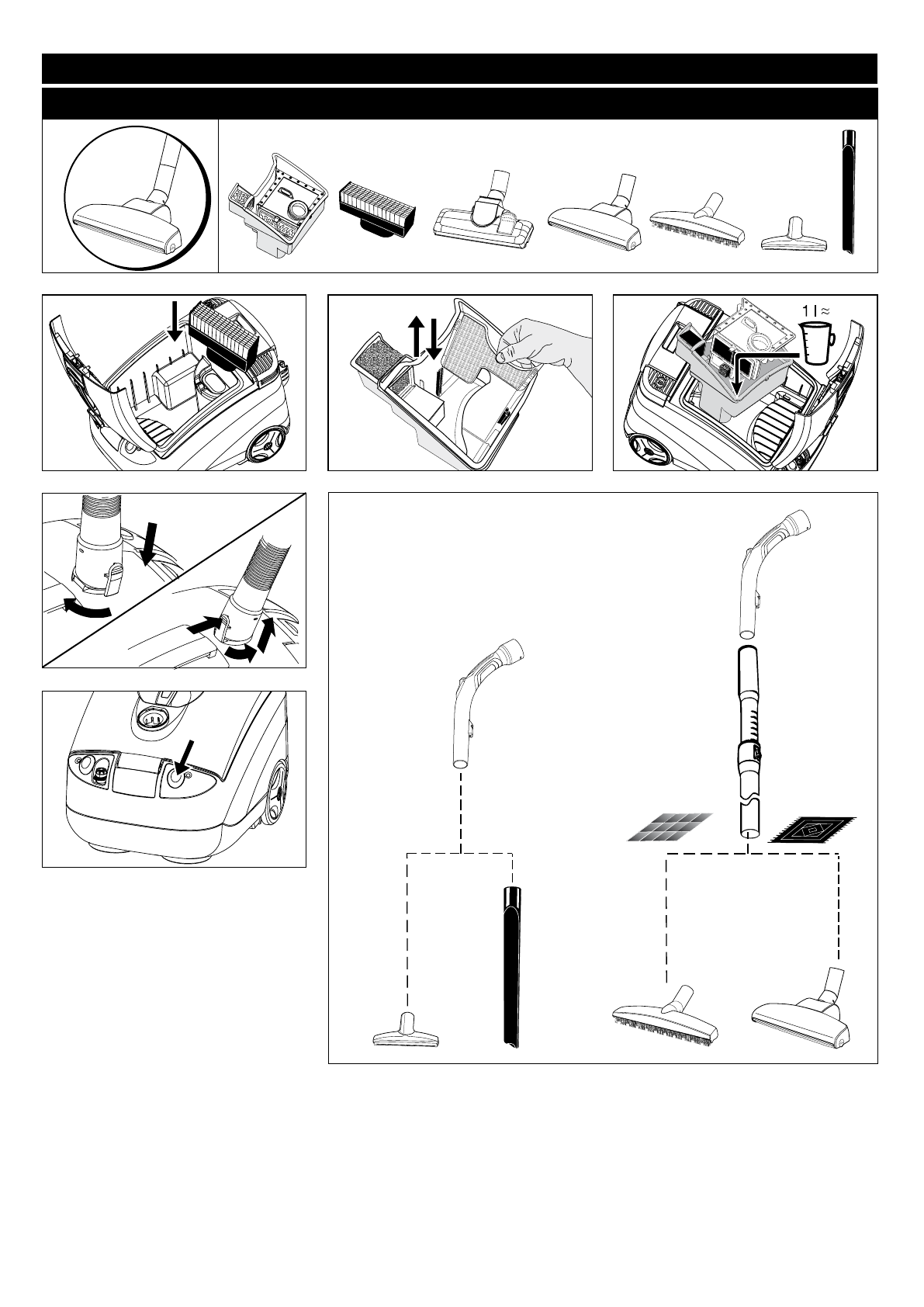 1 l ≈