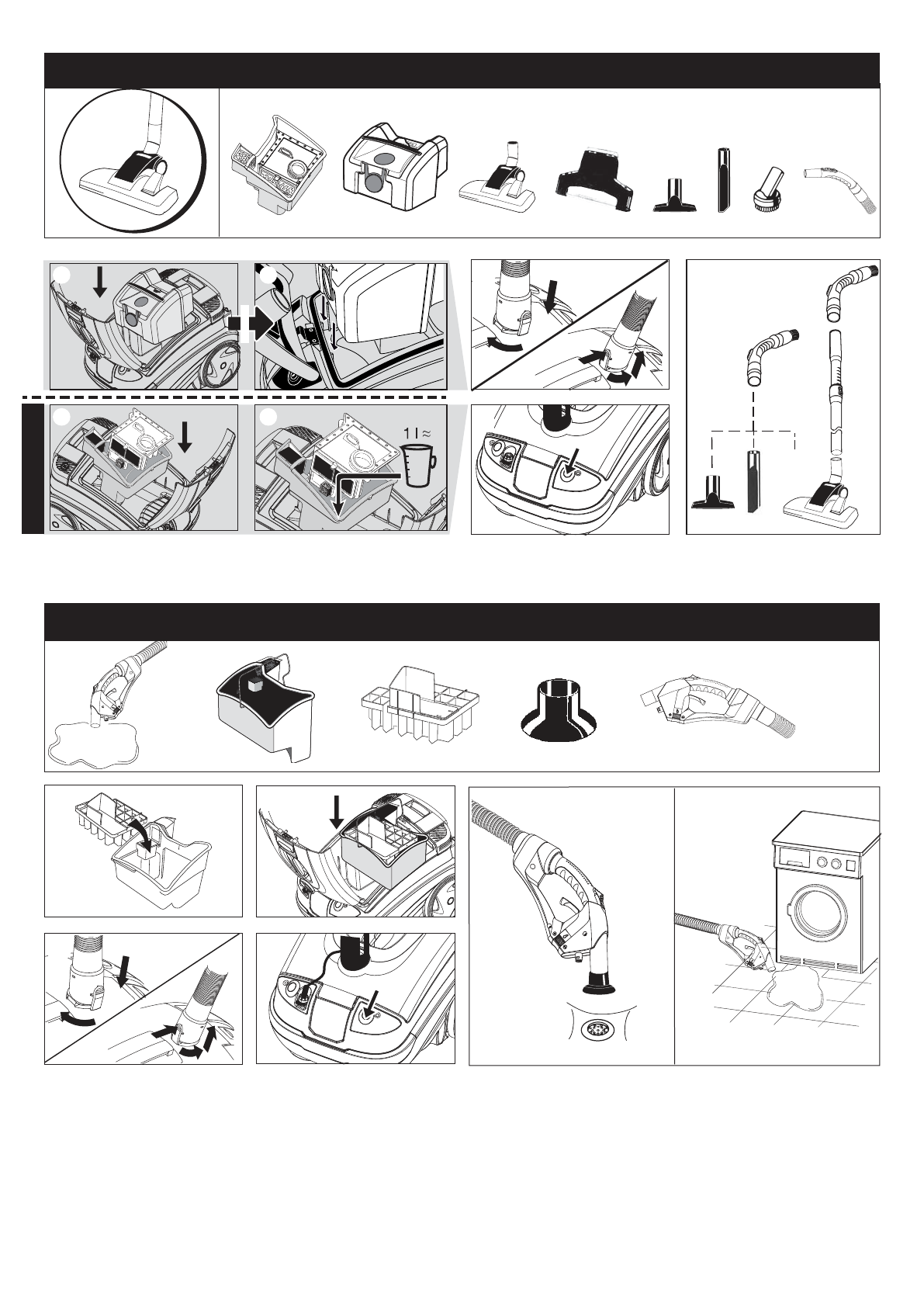 1 l ≈