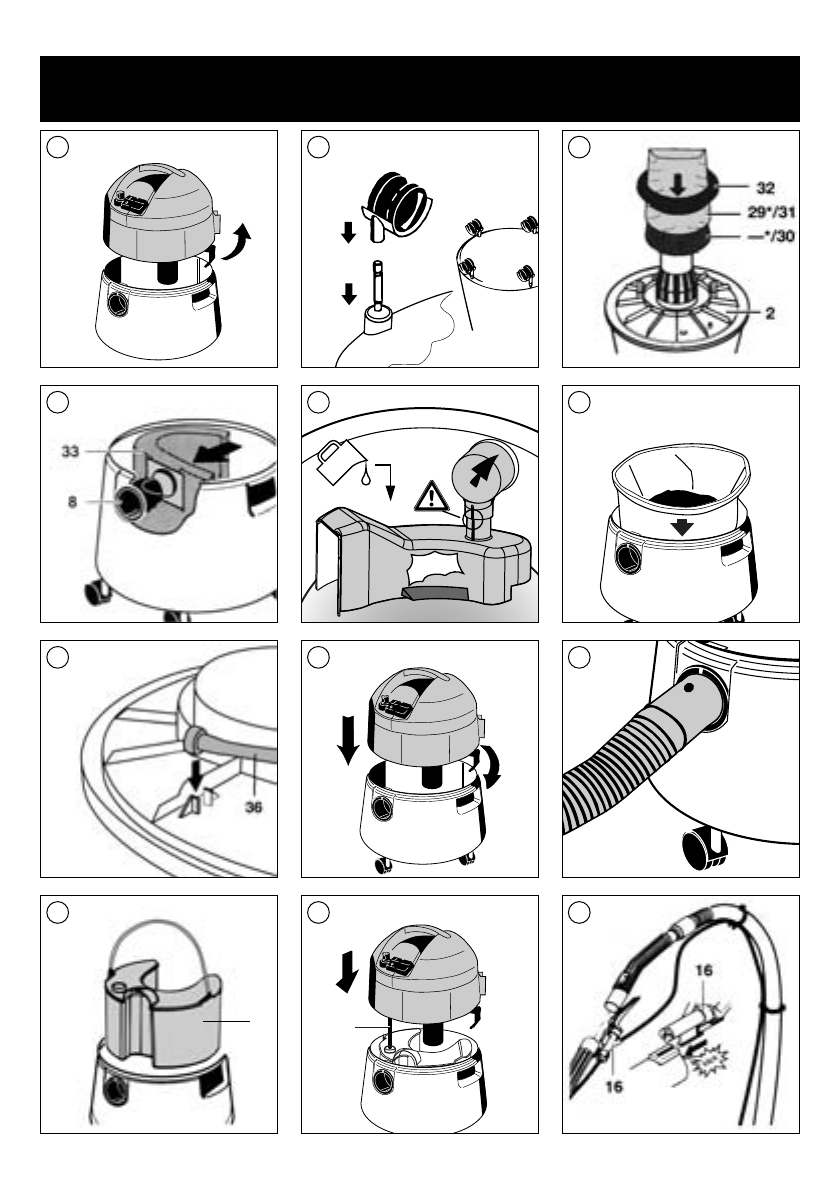 32
29*/31
—*/30
2
33
8
36
16
16