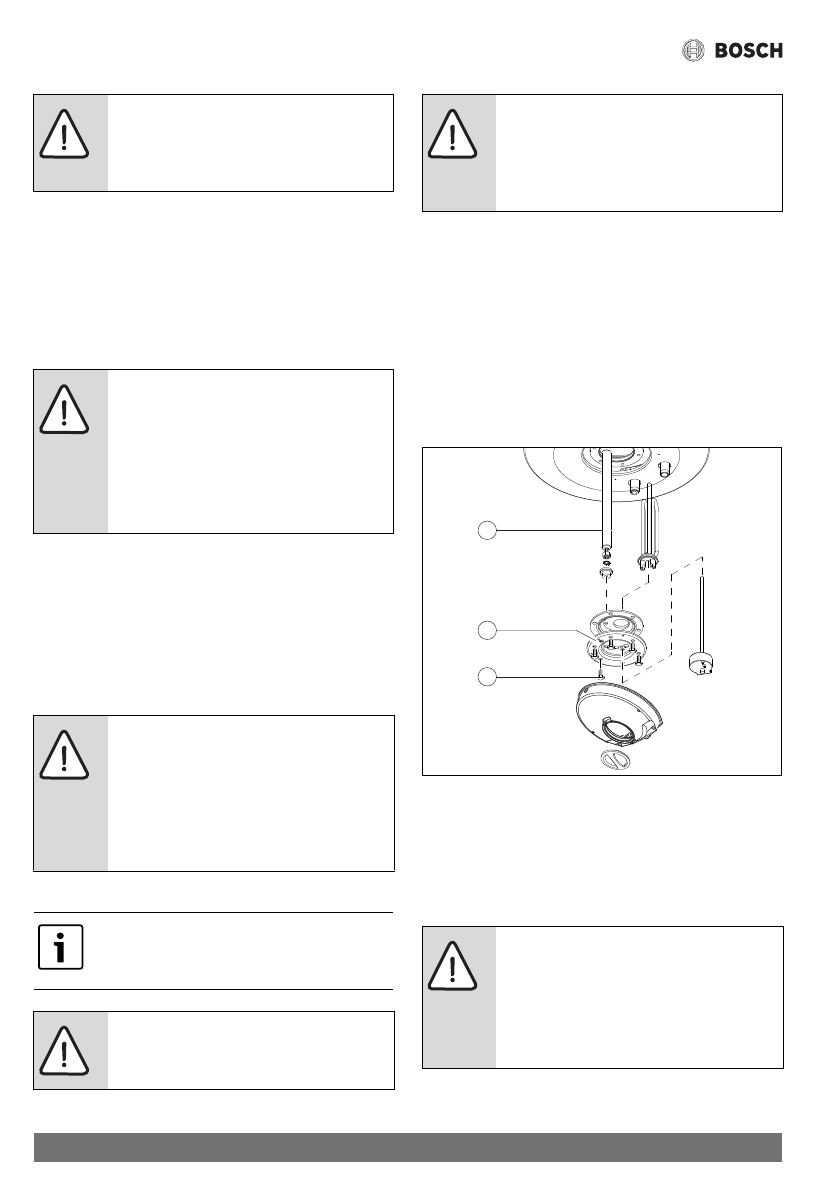 BOSCH