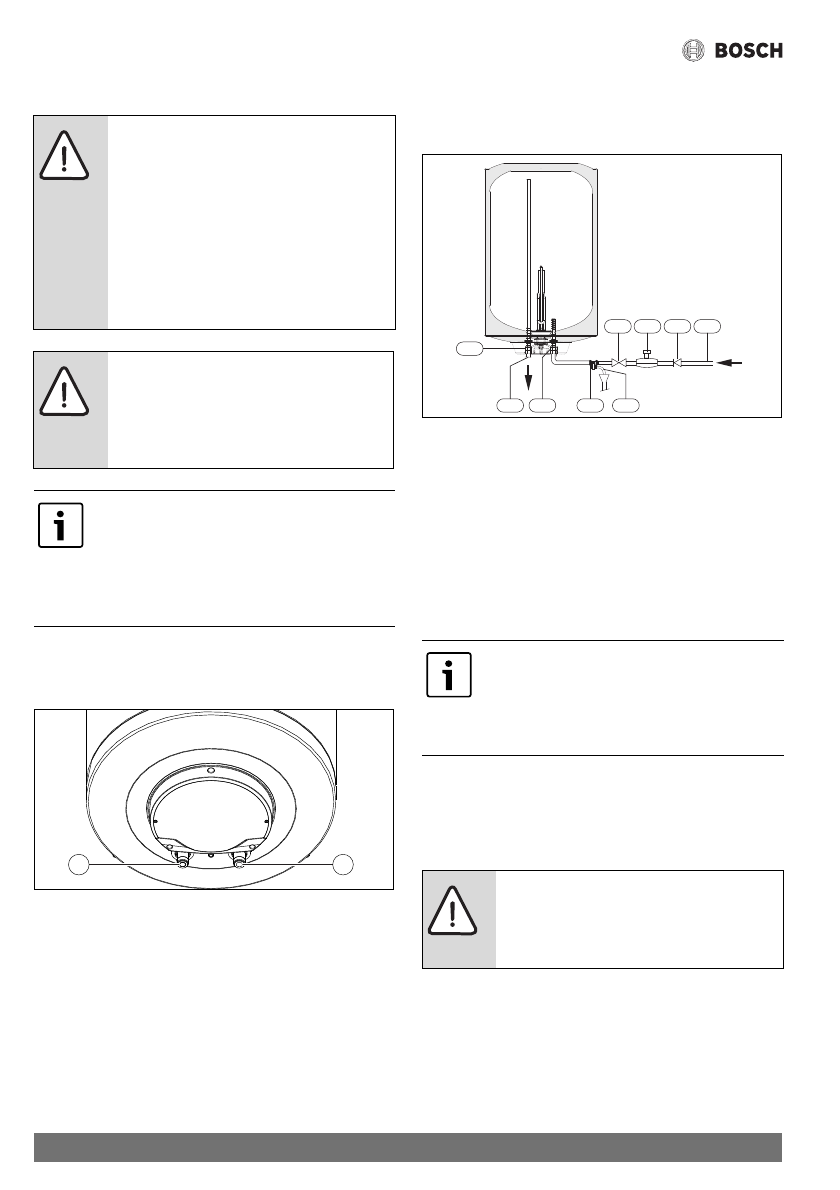 BOSCH