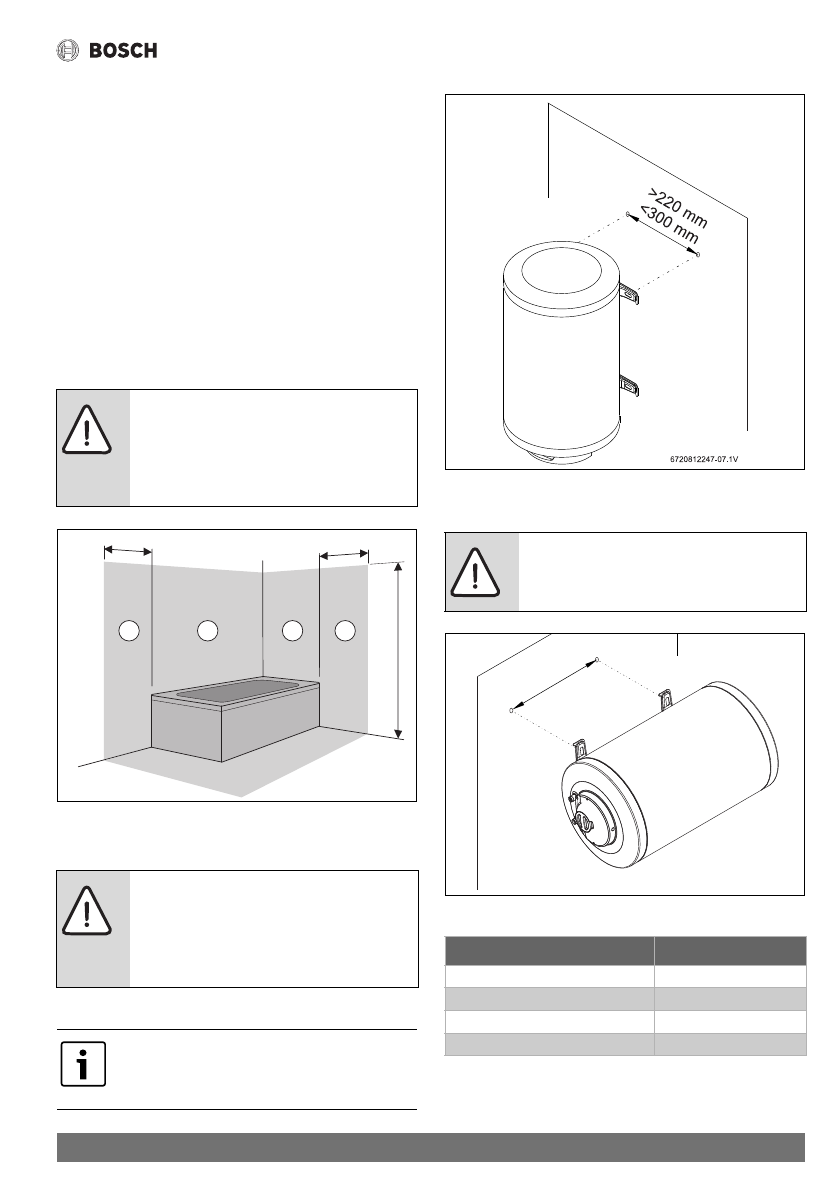 BOSCH

>220 mm
<300 mm

6720812247-07.1V