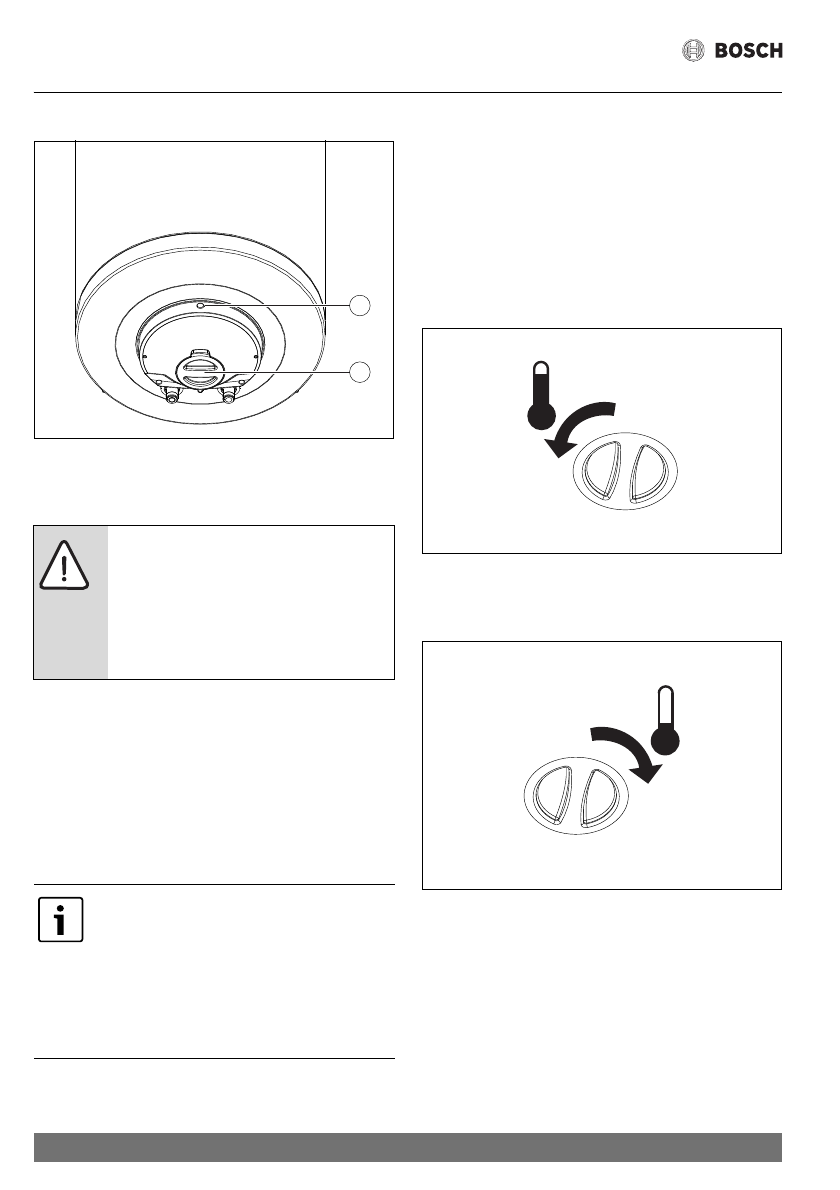 BOSCH