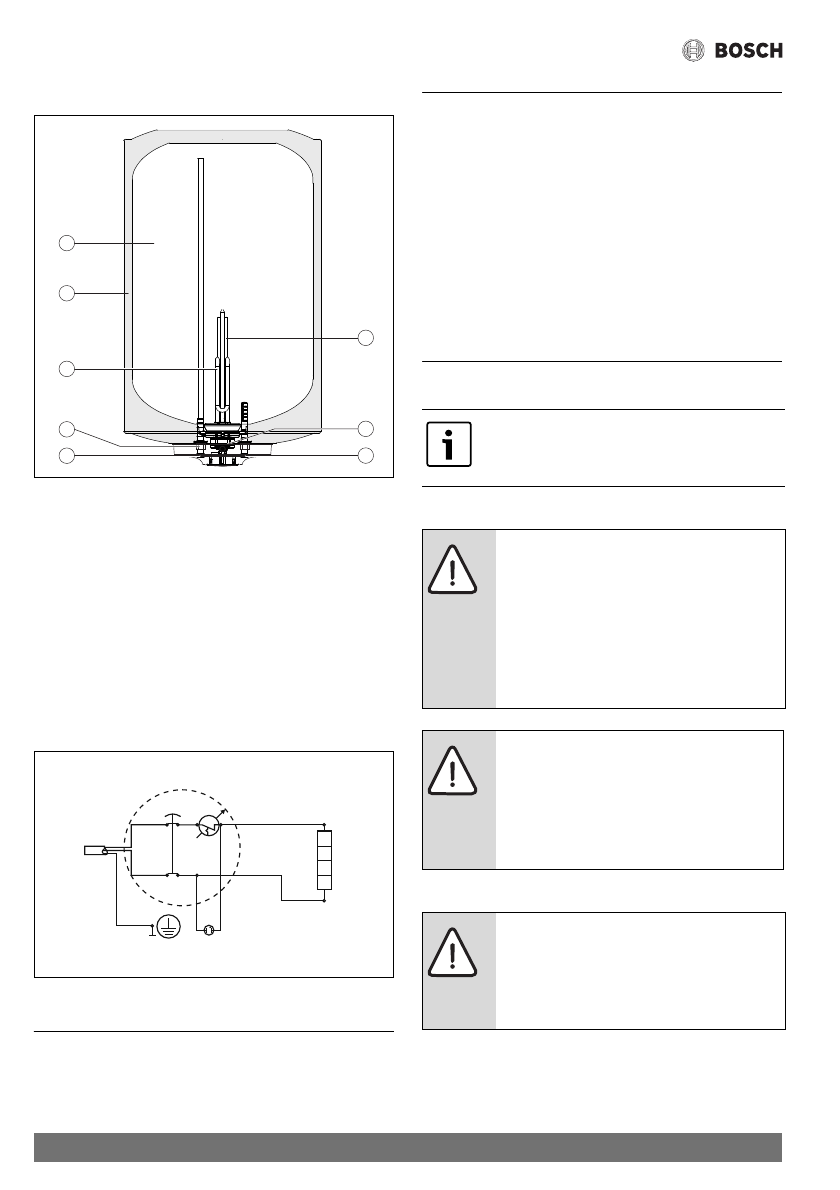 BOSCH