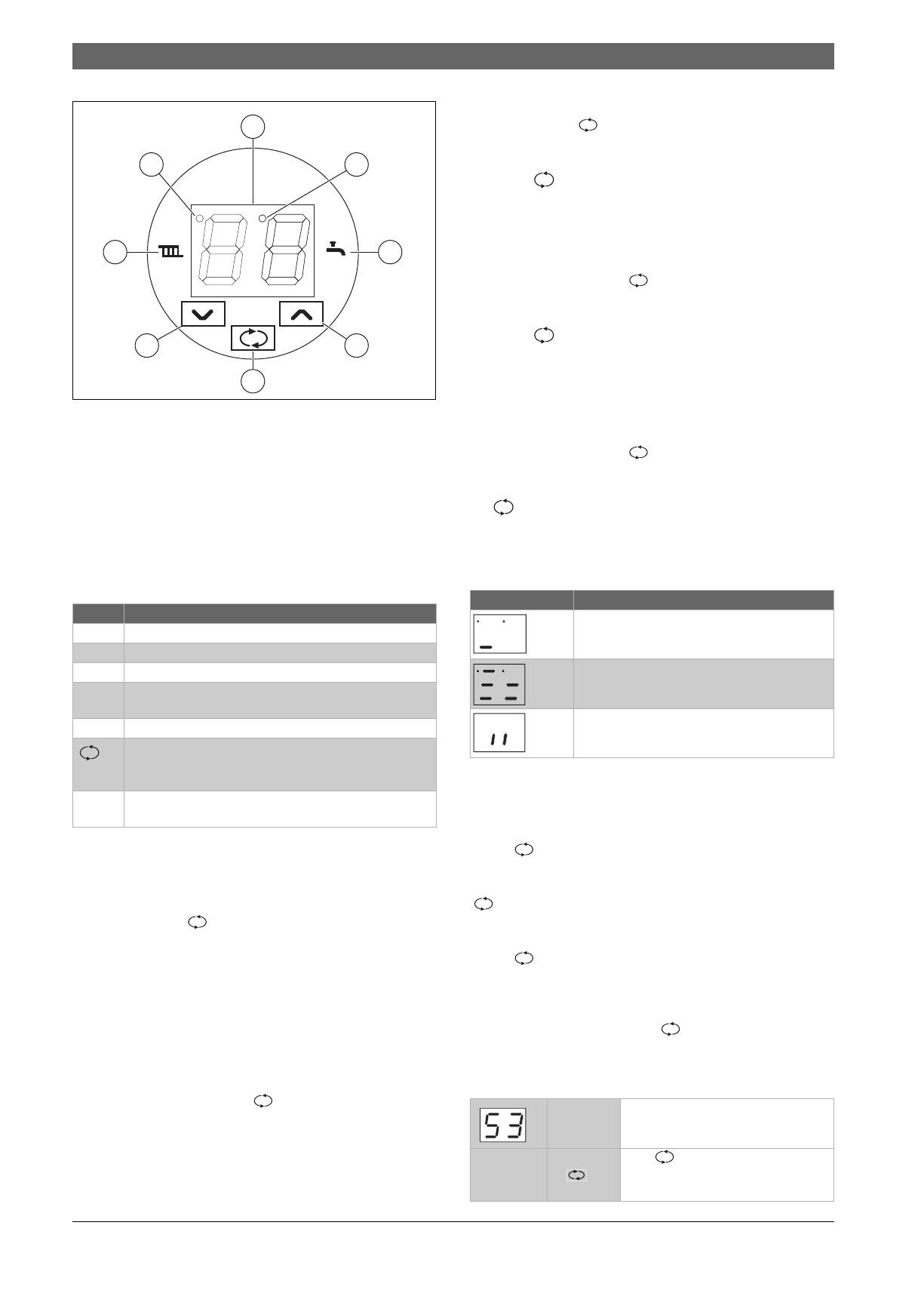 53