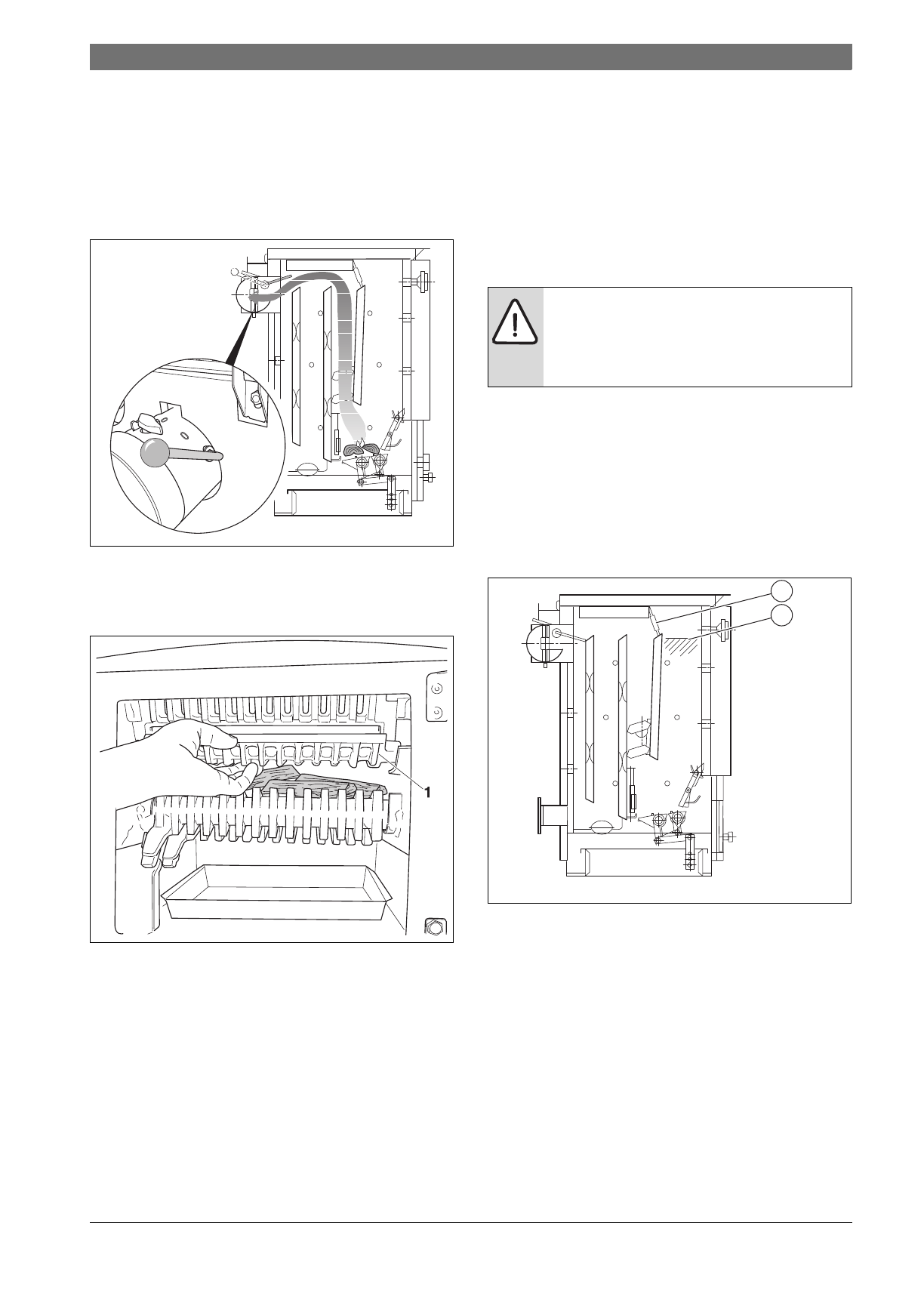 1