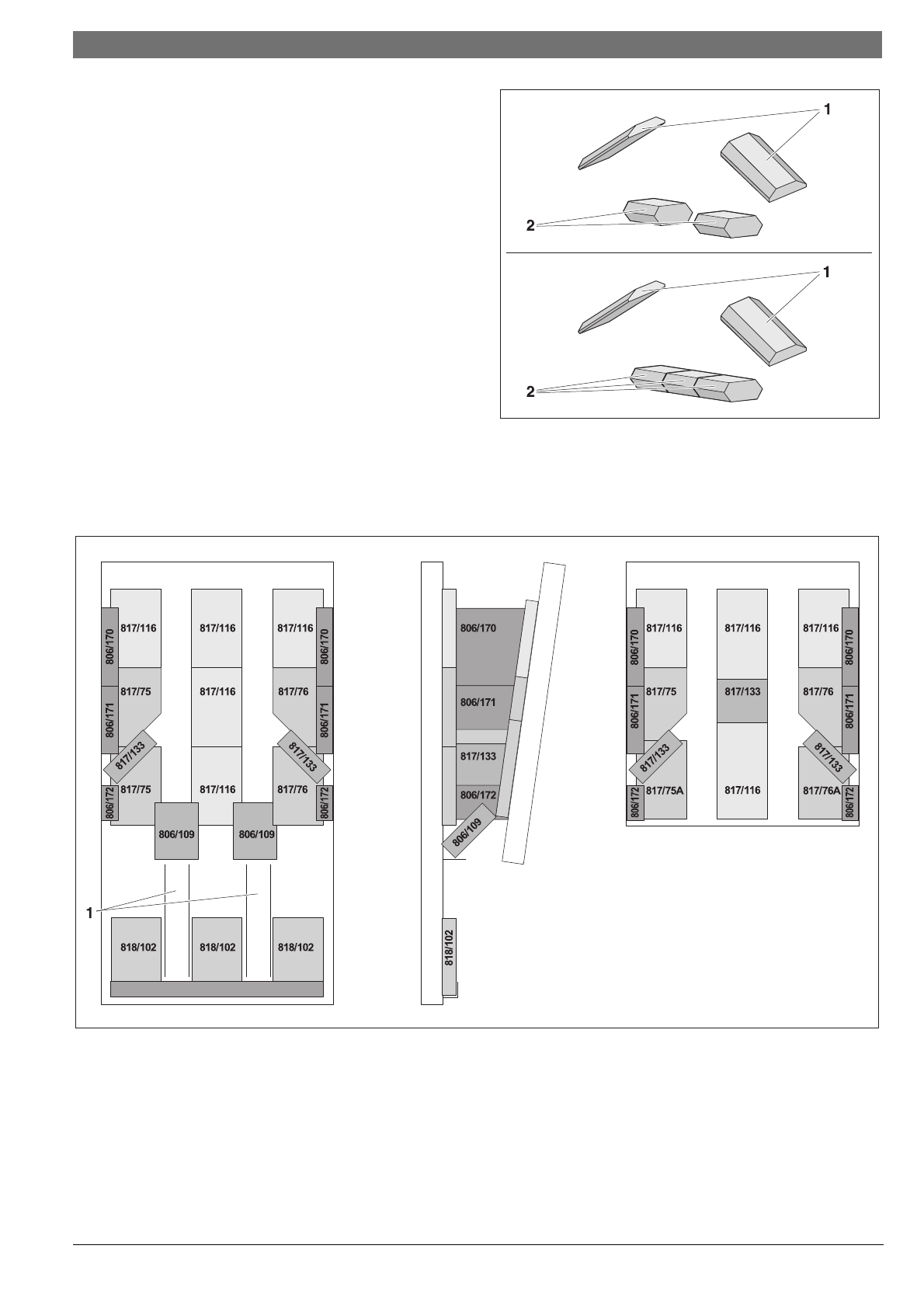 1

2

1

2

806/170
817/116
817/116
817/116
806/170
806/171
817/75
817/116
817/76
806/171
817/133
817/133
806/172
817/75
817/116
817/76
806/172
806/109
806/109
1
818/102
818/102
818/102

806/170
806/171
817/133
806/172
806/109
818/102

806/170
817/116
817/116
817/116
806/170
806/171
817/75
817/133
817/76
806/171
817/133
817/133
806/172
817/75A
817/116
817/76A
806/172