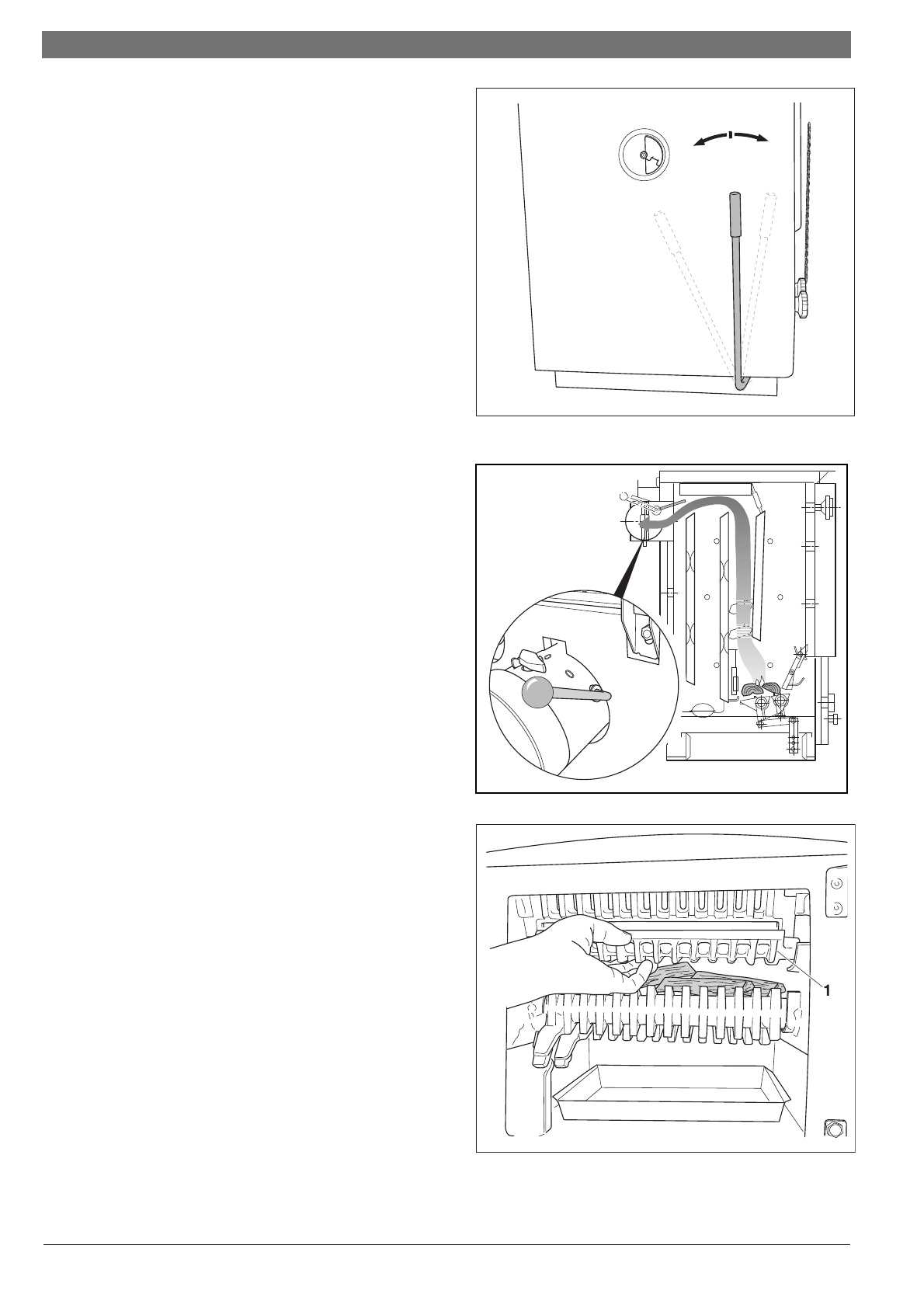 1