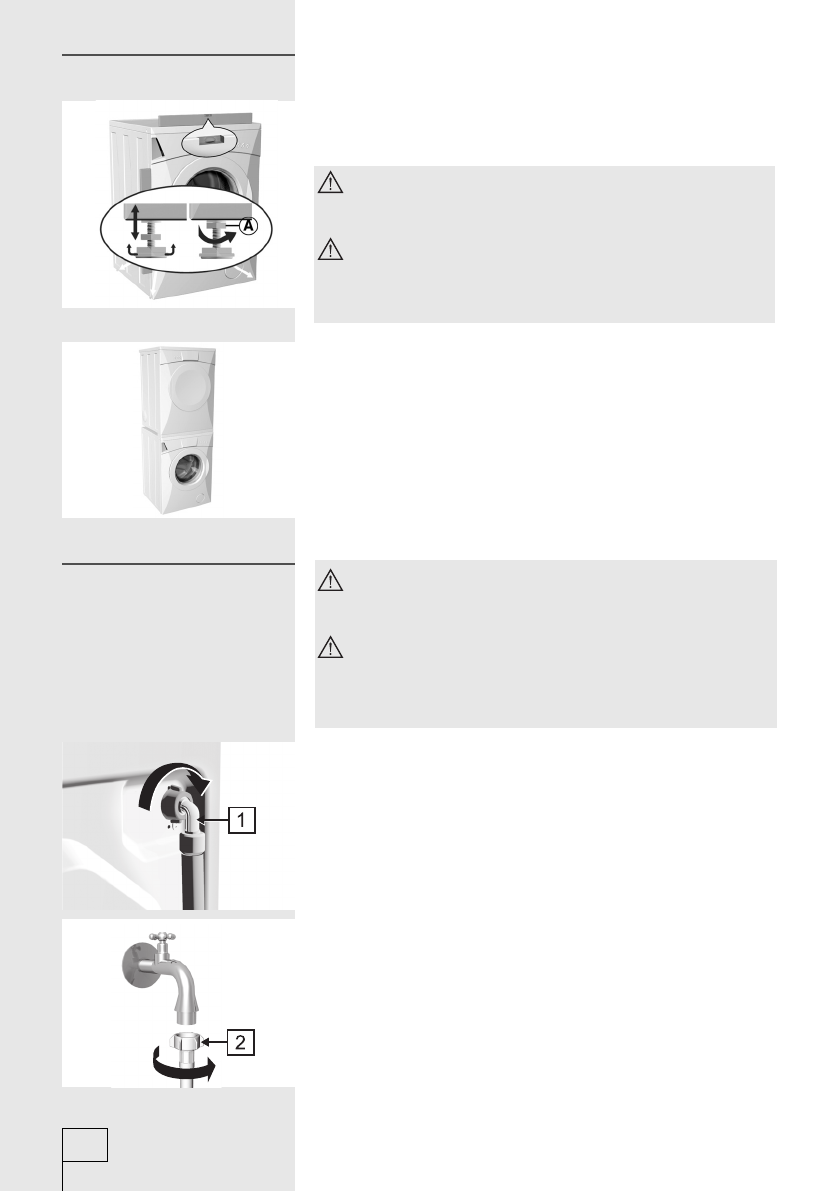 A

1

2