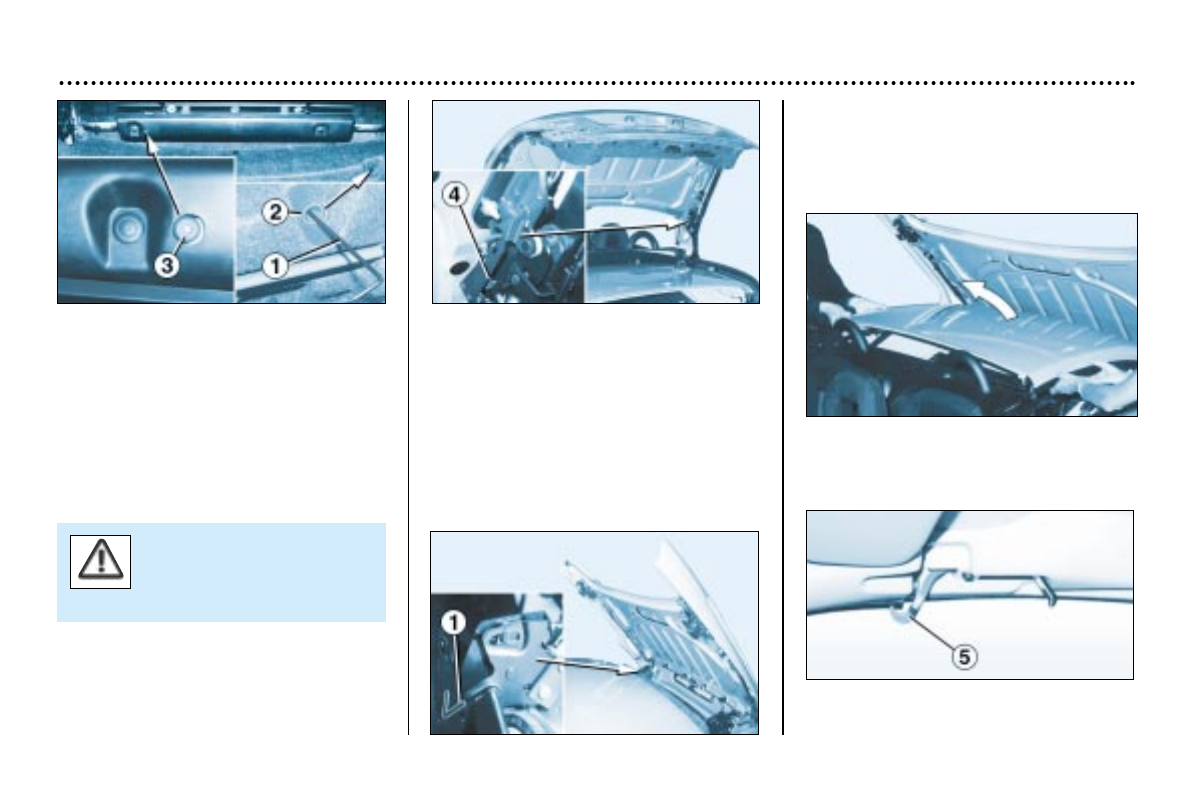 3
2
1
4
1
5