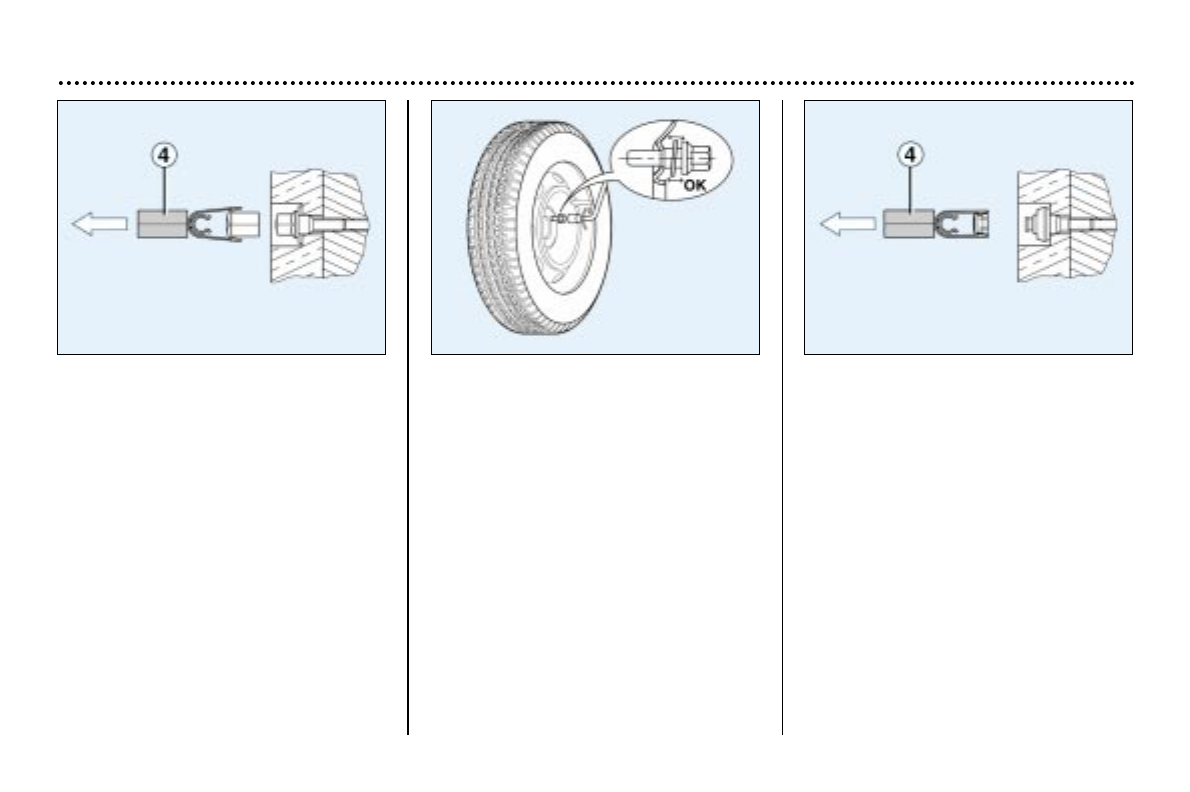 4

OK

4