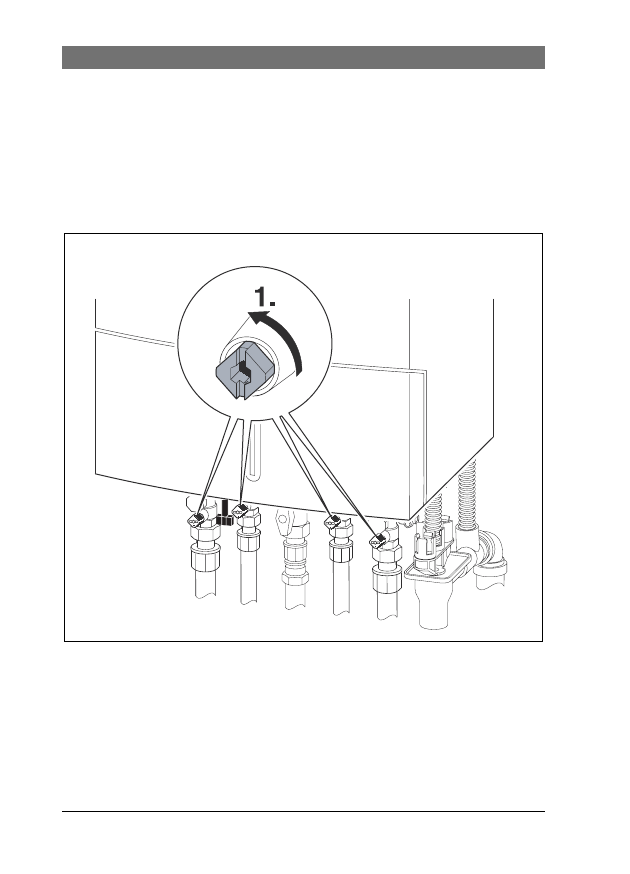 1.