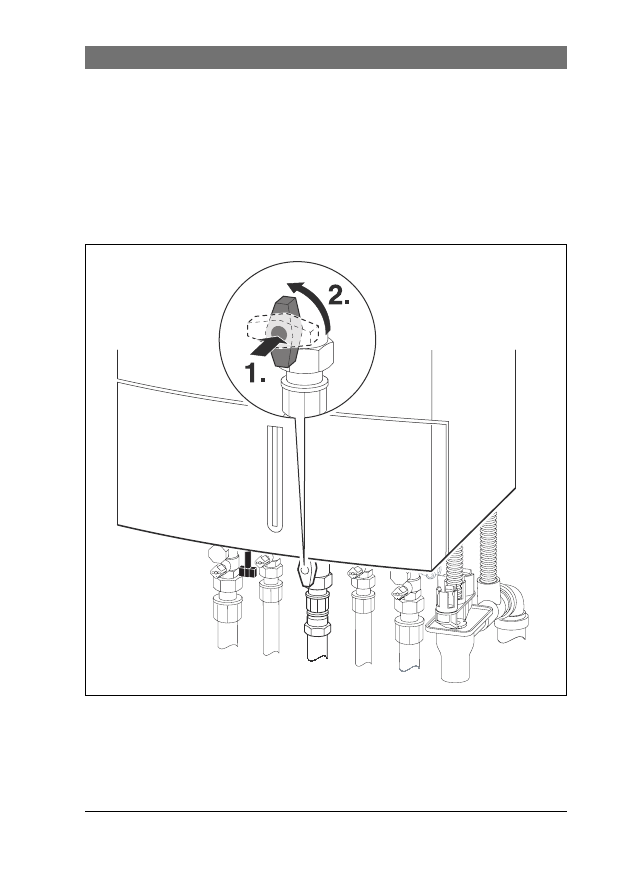 2.

1.