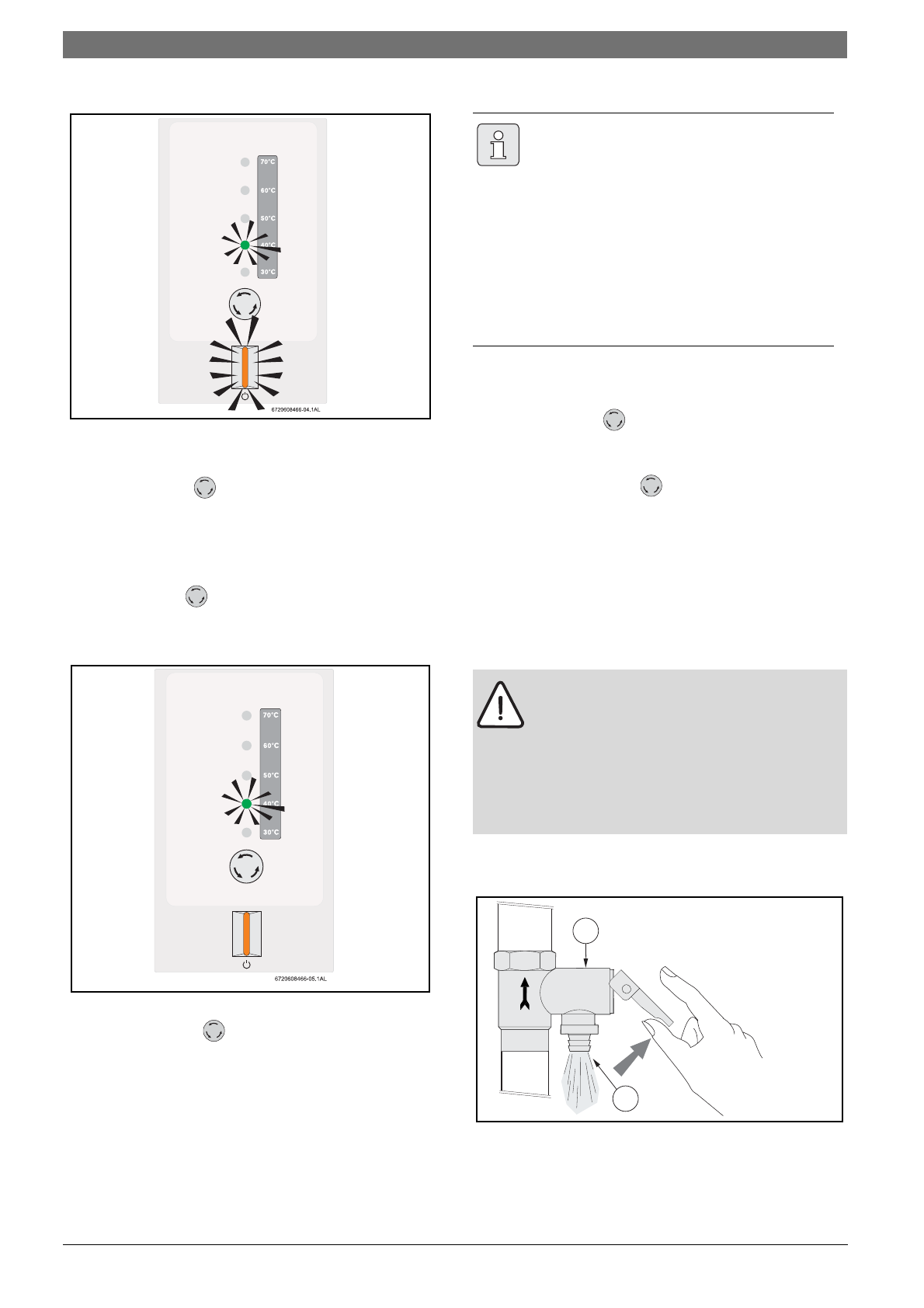 70°C

60°C

50°C

40°C

30°C

6720608466-04.1AL

70°C

60°C

50°C

40°C

30°C

6720608466-05.1AL