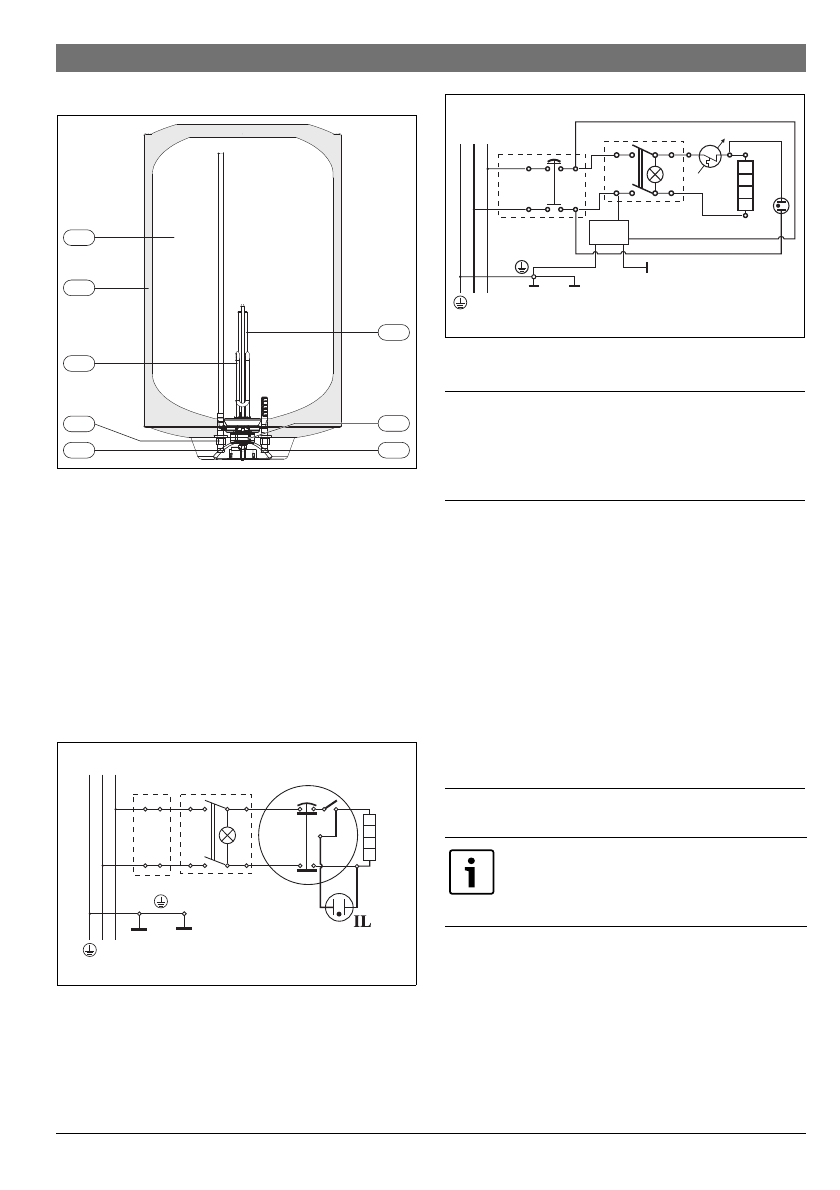 IL