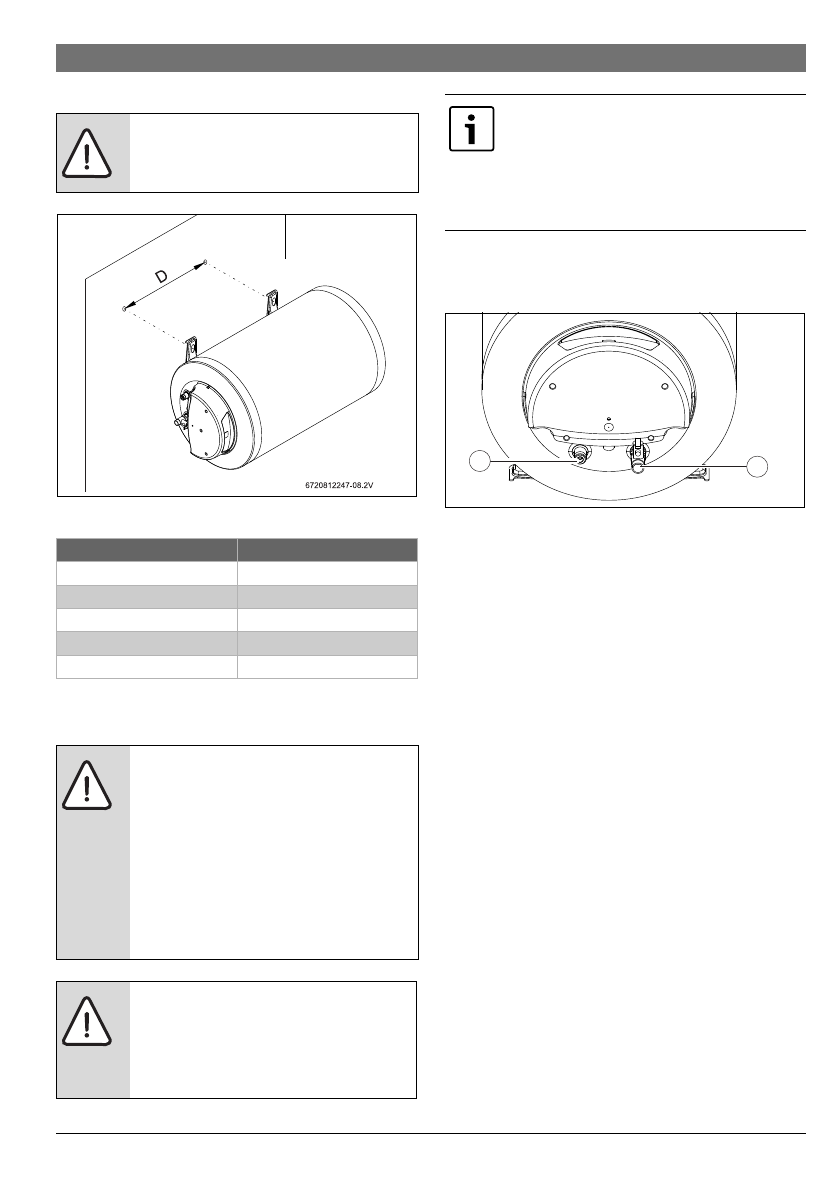 D

6720812247-08.2V