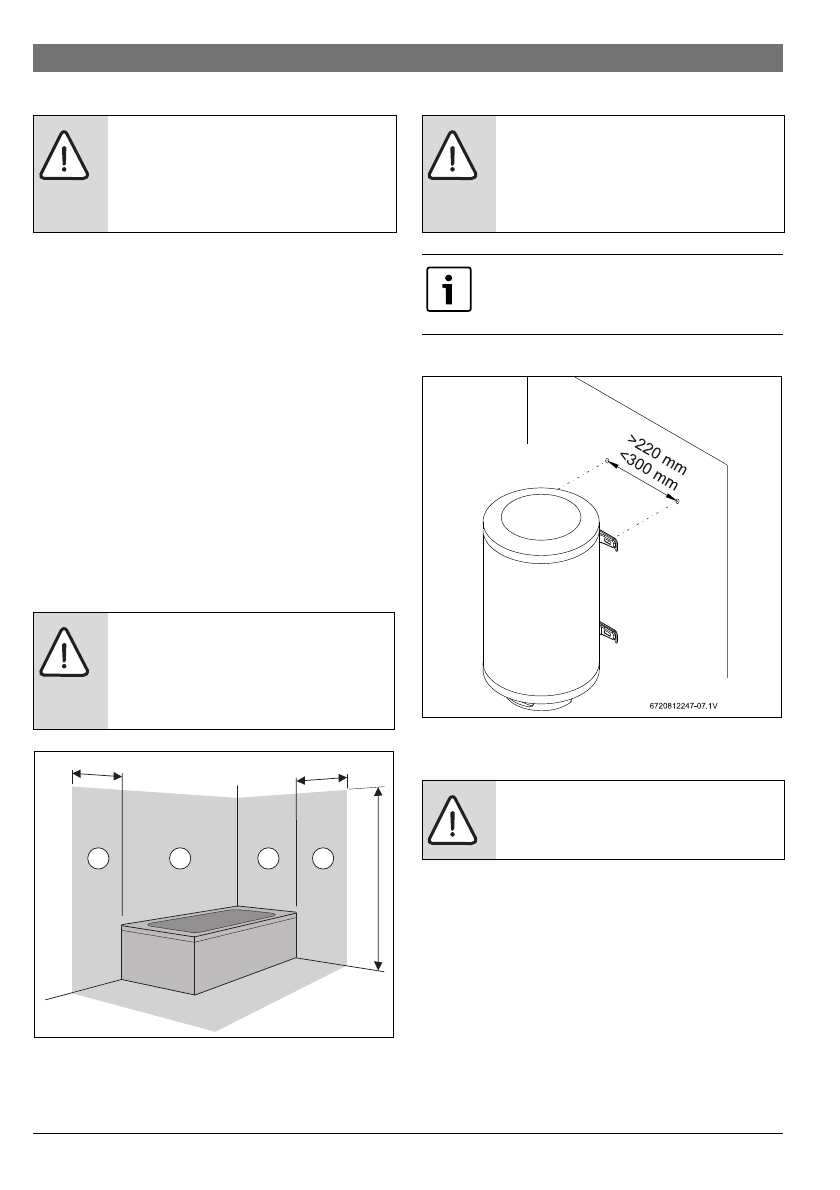 >220 mm
<300 mm

6720812247-07.1V