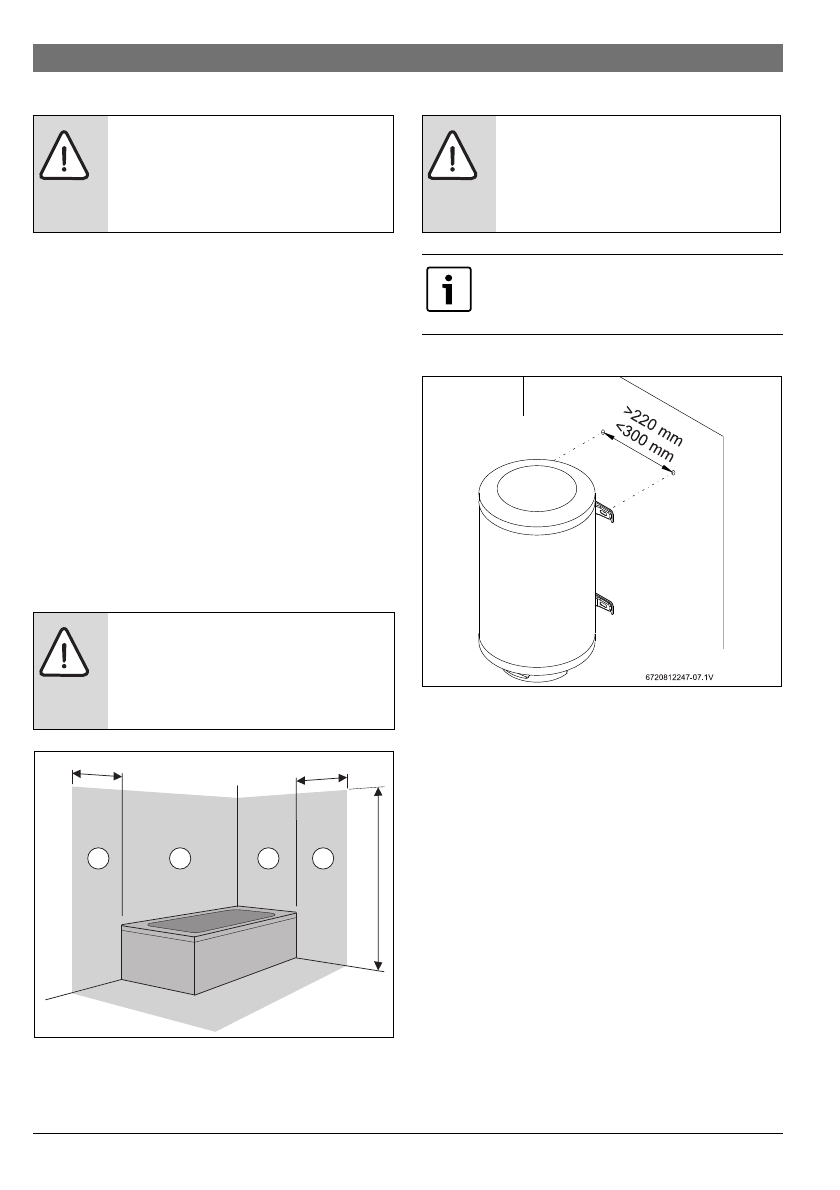 >220 mm
<300 mm

6720812247-07.1V