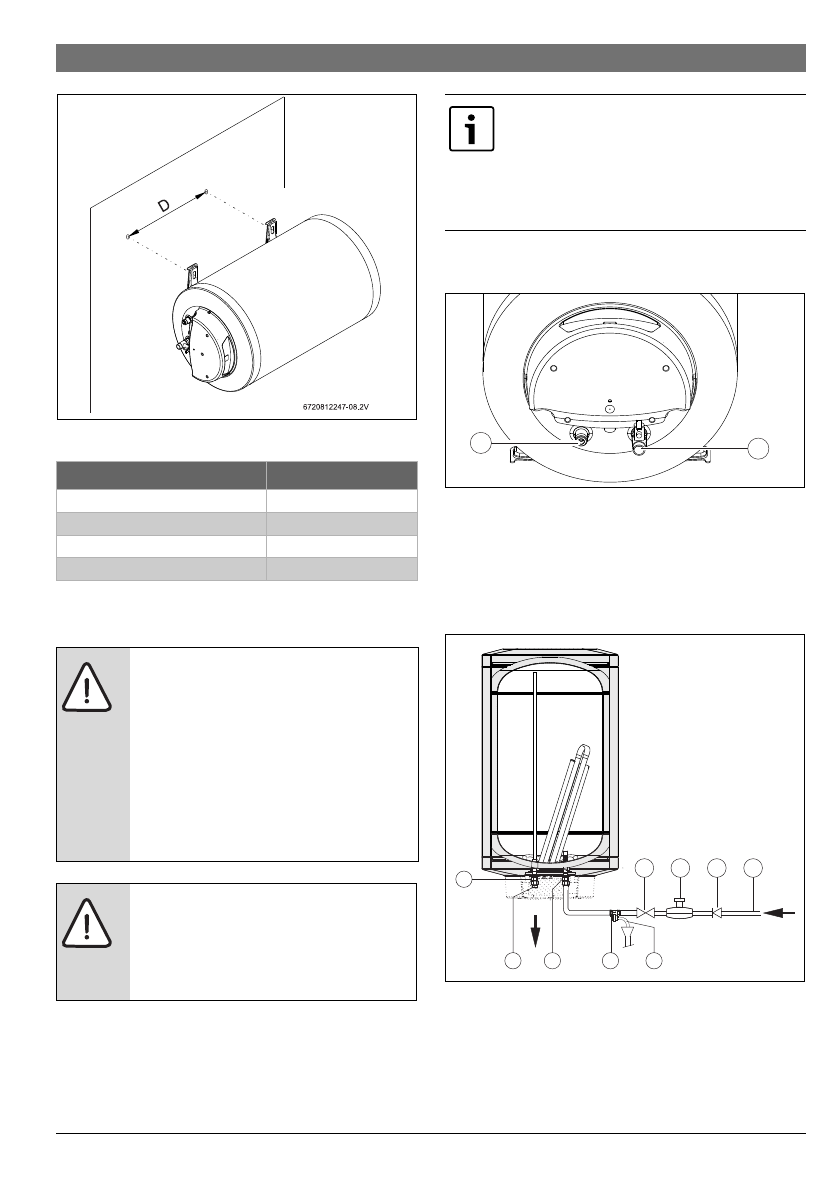 D

6720812247-08.2V