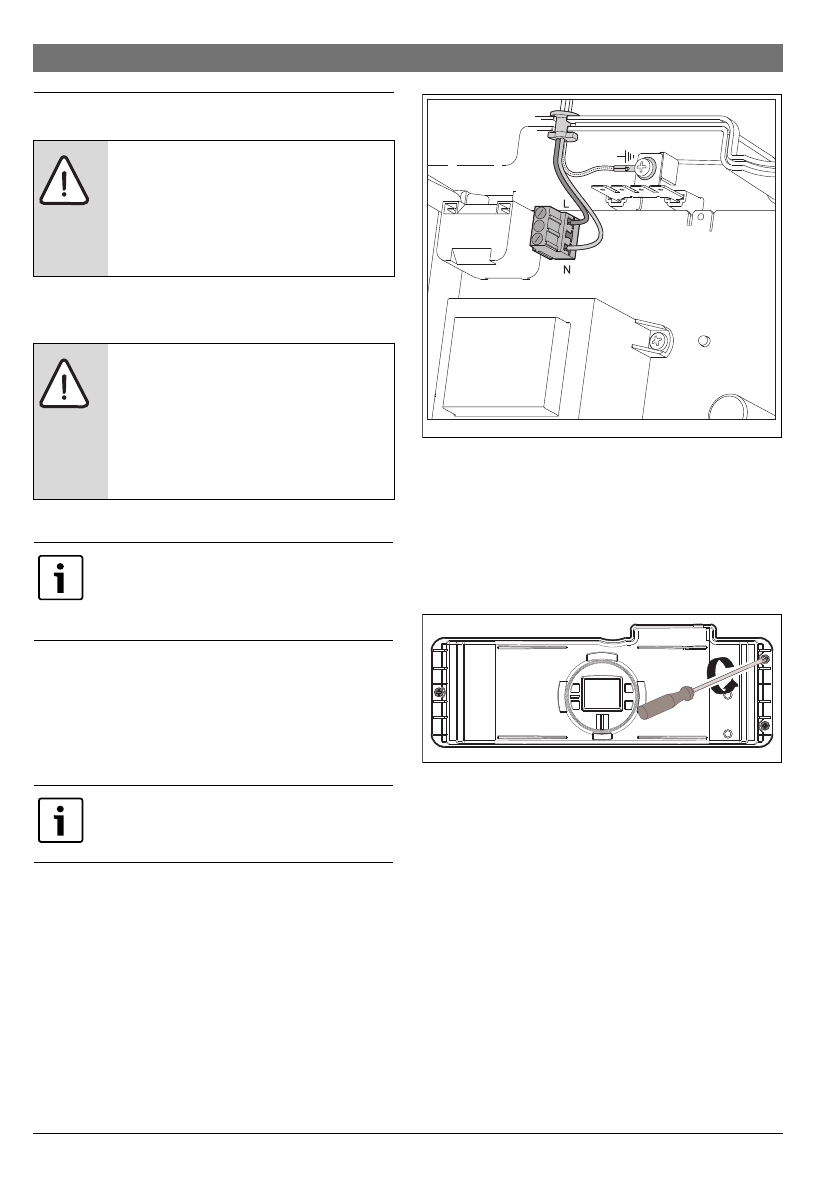 L

N