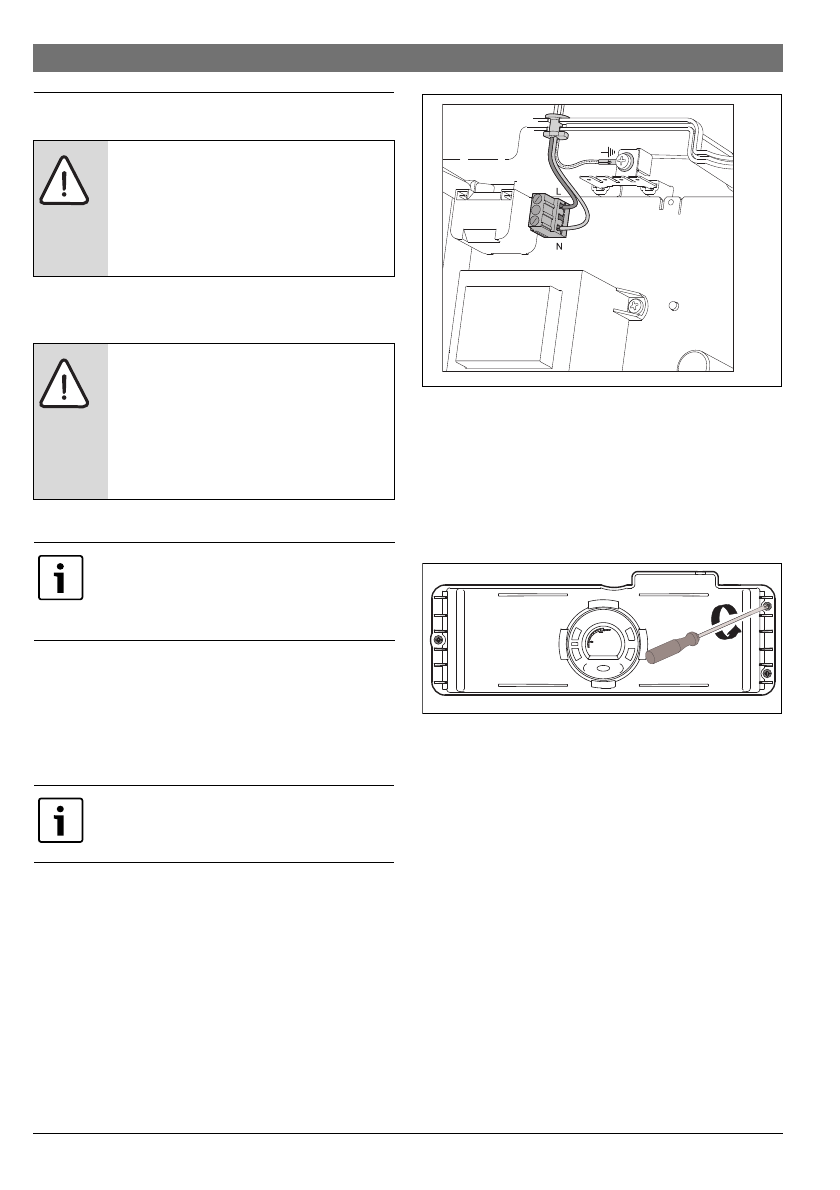 L

N