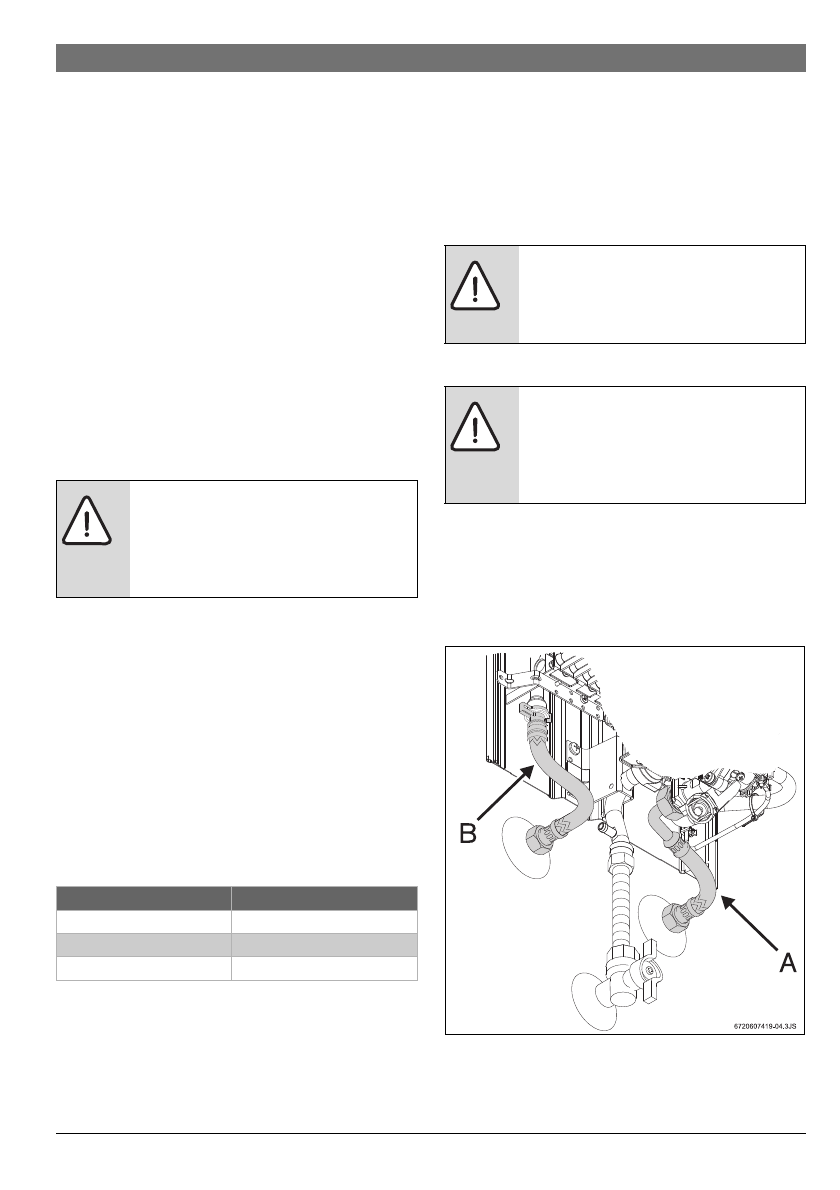 B

A

6720607419-04.3JS