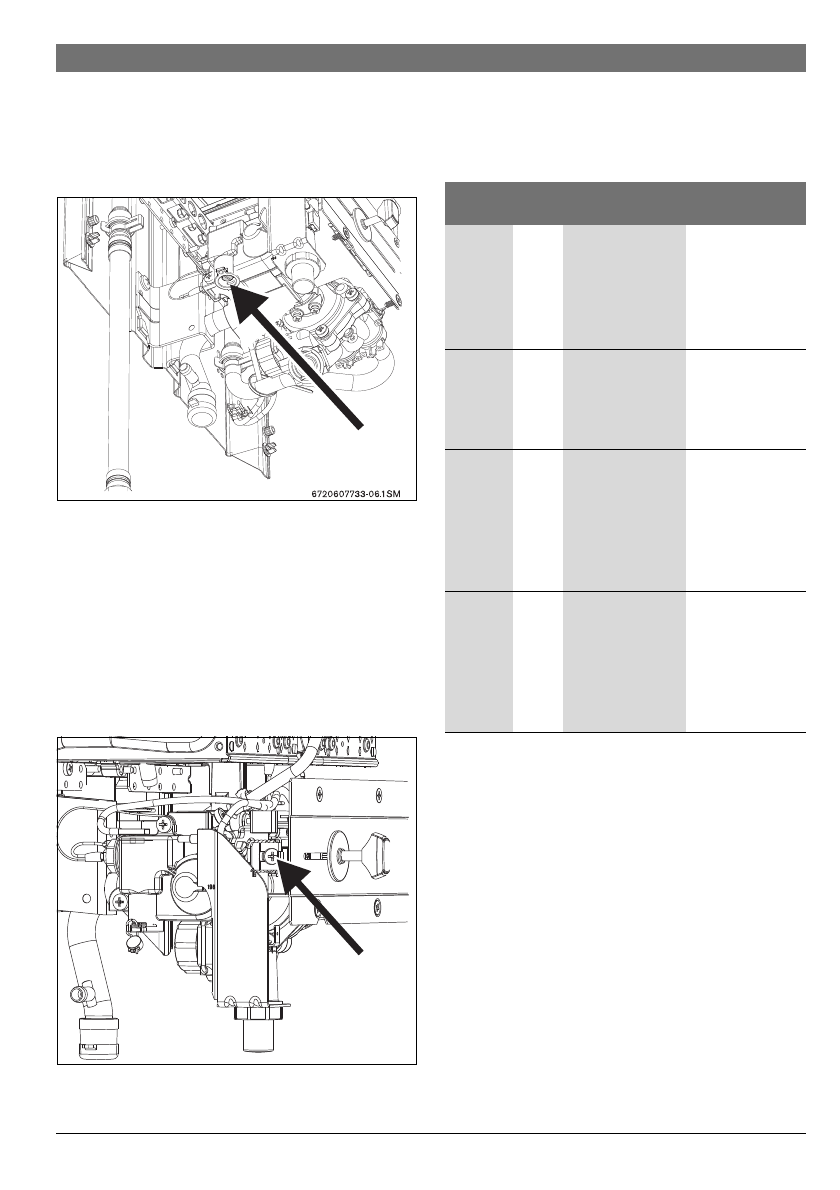 6720607733-06.1SM