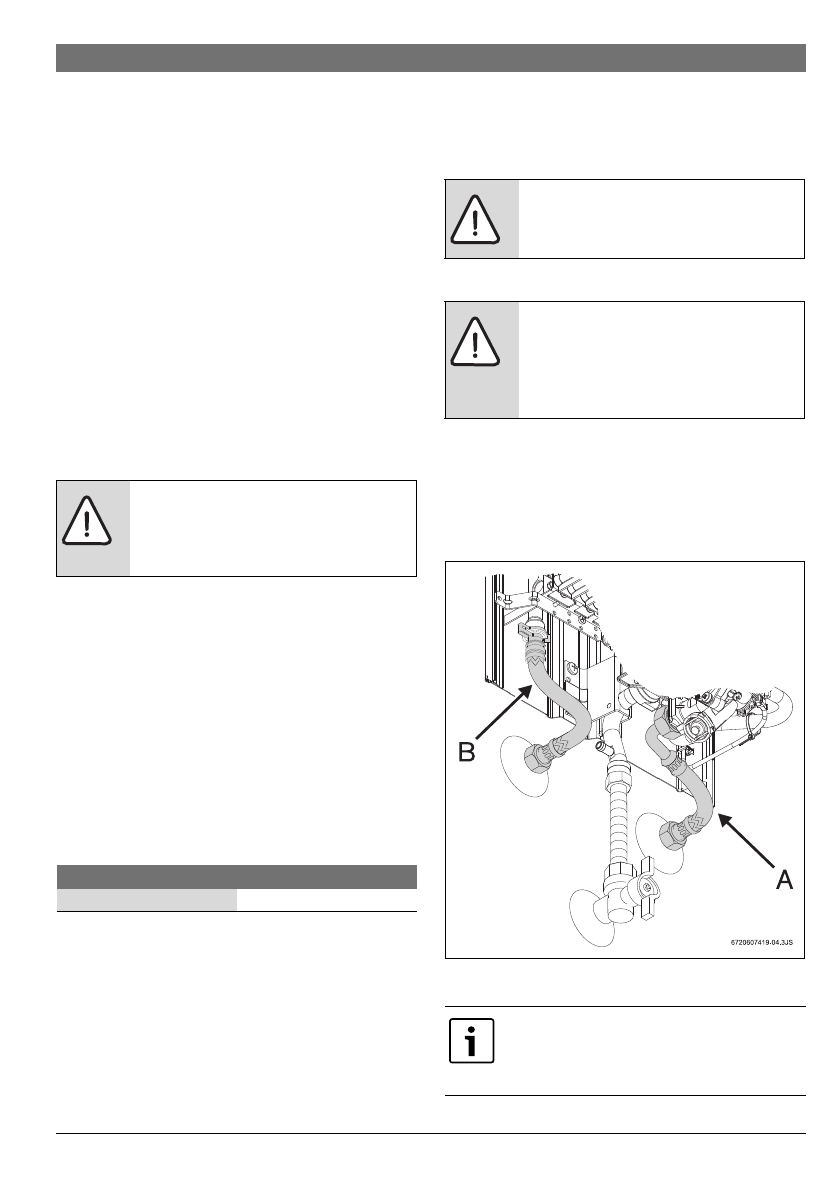 B

A

6720607419-04.3JS