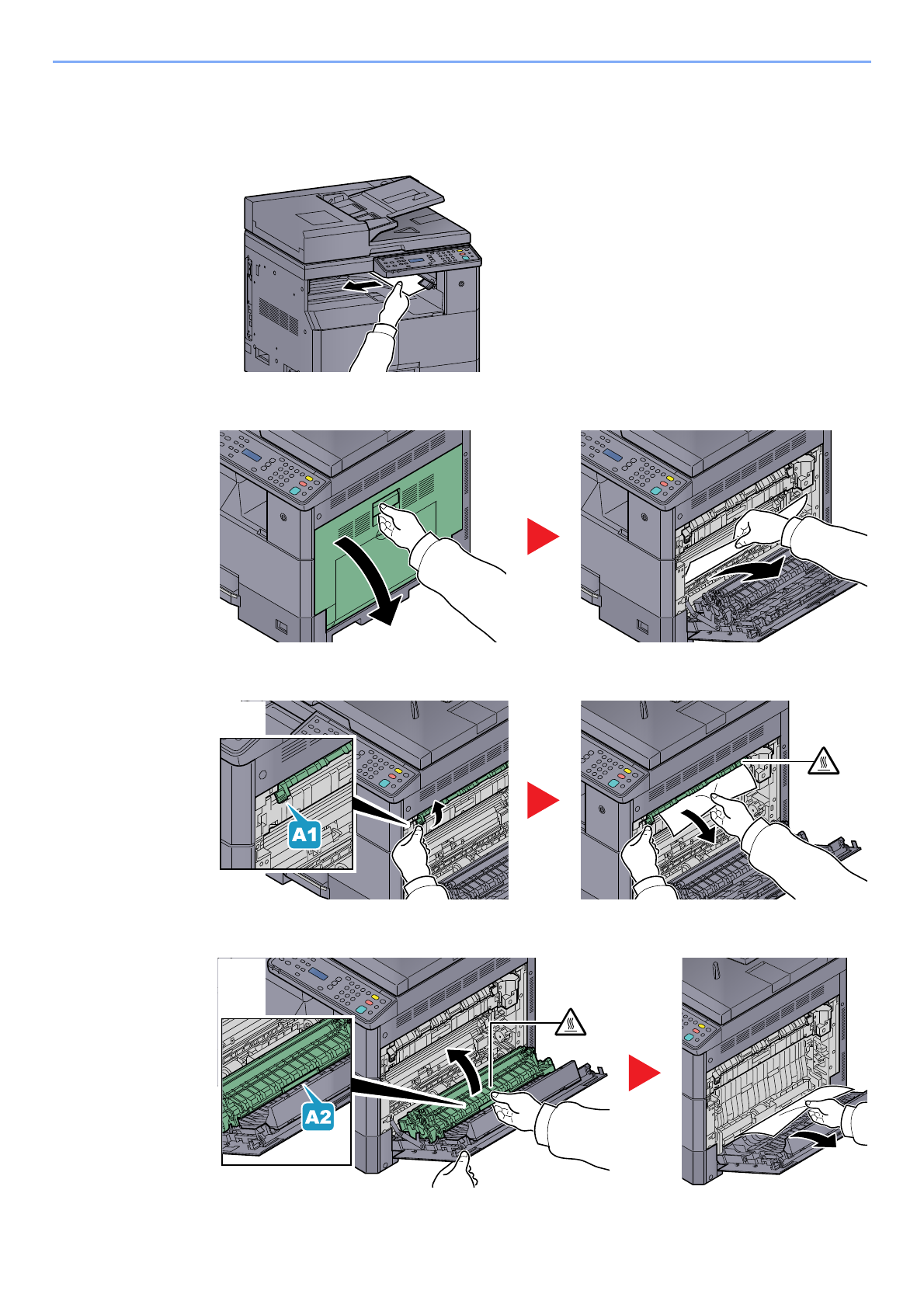 A1

A2