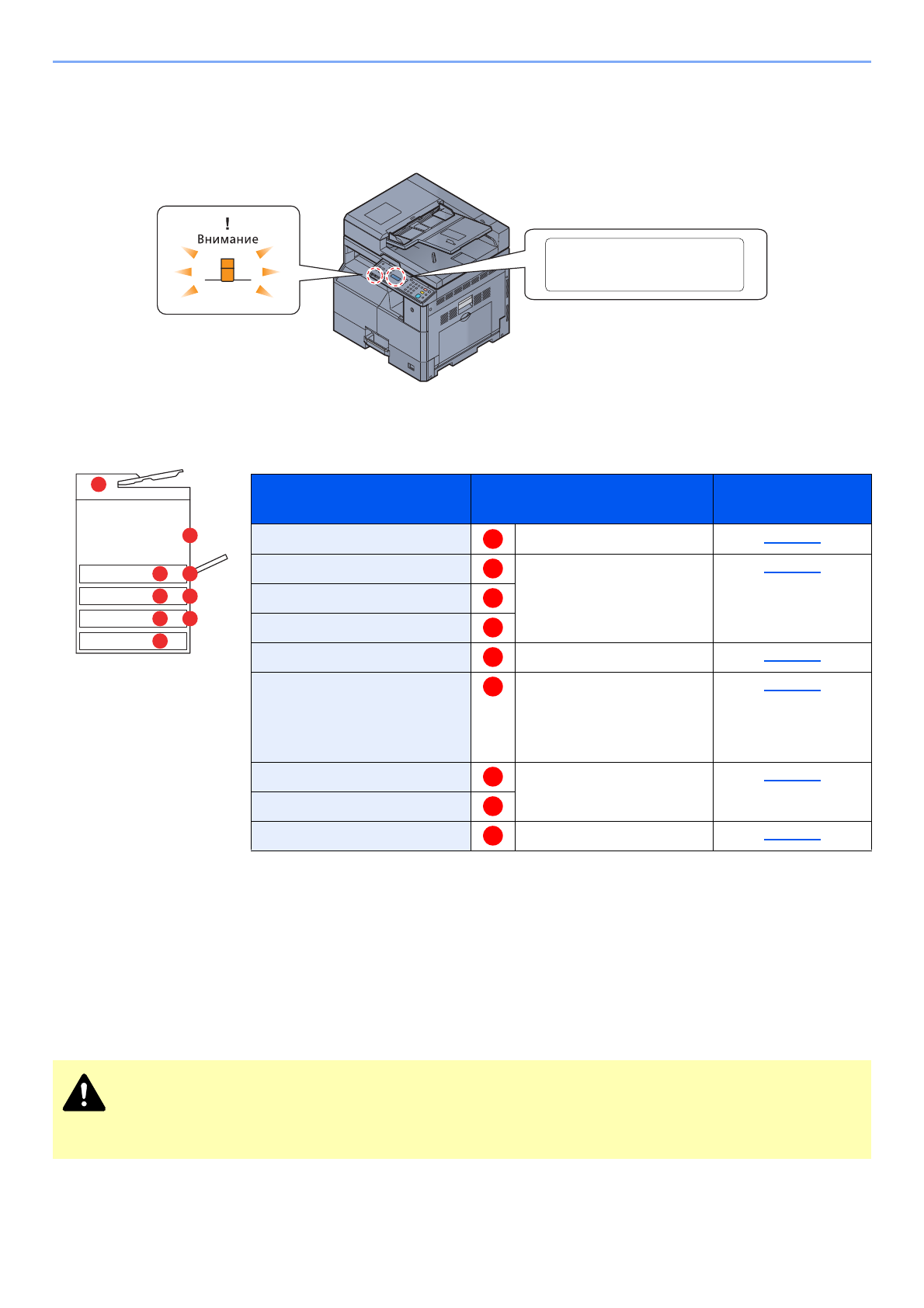 !
Внимание