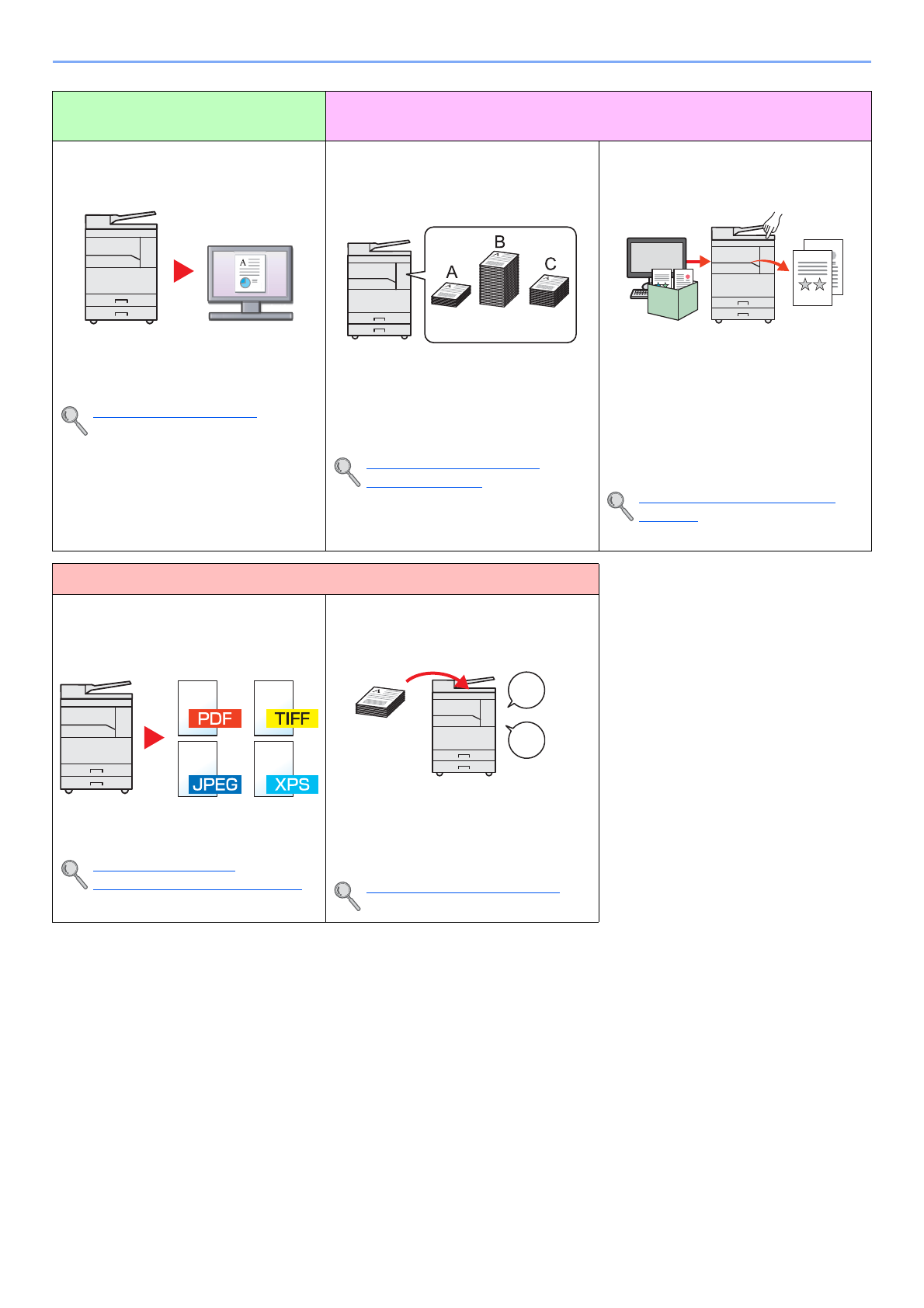 A

B

A

C

PDF

TIFF

JPEG

XPS