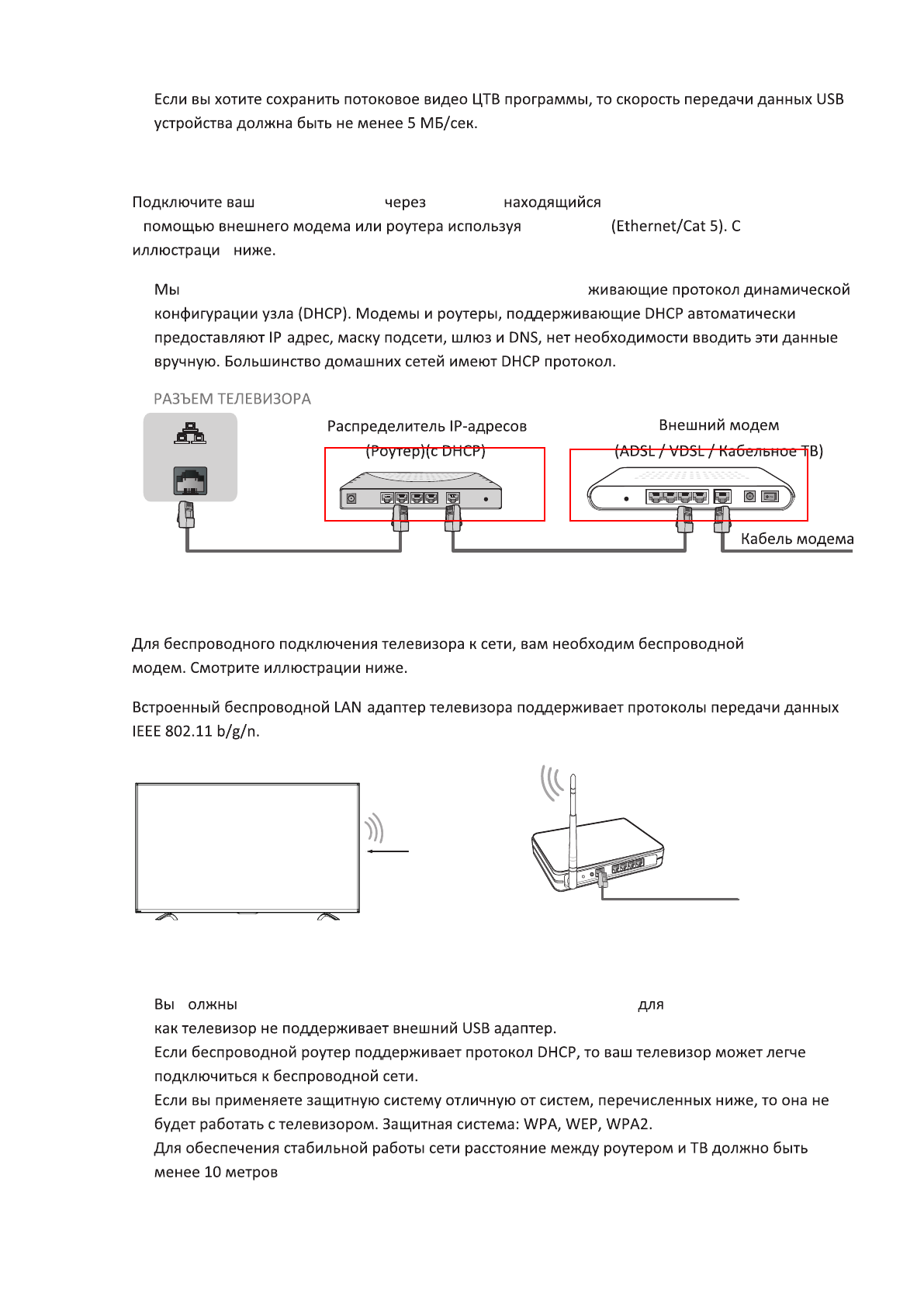 Если вы хотите сохранить потоковое видео ЦТВ программы, то скорость передачи данных USB устройства должна быть не менее 5 МБ/сек.

Подключите ваш через находящийся помощью внешнего модема или роутера используя (Ethernet/Cat 5). С иллюстраци ниже.

Мы живающие протокол динамической конфигурации узла (DHCP). Модемы и роутеры, поддерживающие DHCP автоматически предоставляют IP адрес, маску подсети, шлюз и DNS, нет необходимости вводить эти данные вручную. Большинство домашних сетей имеют DHCP протокол.

РАЗЪЕМ ТЕЛЕВИЗОРА

Распределитель IP-адресов (Роутер)(с DHCP)

Внешний модем (ADSL / VDSL / Кабельное ТВ)

Кабель модема

Для беспроводного подключения телевизора к сети, вам необходим беспроводной модем. Смотрите иллюстрации ниже.

Встроенный беспроводной LAN адаптер телевизора поддерживает протоколы передачи данных IEEE 802.11 b/g/n.

Вы олжны для как телевизор не поддерживает внешний USB адаптер.
Если беспроводной роутер поддерживает протокол DHCP, то ваш телевизор может легче подключиться к беспроводной сети.
Если вы применяете защитную систему отличную от систем, перечисленных ниже, то она не будет работать с телевизором. Защитная система: WPA, WEP, WPA2.
Для обеспечения стабильной работы сети расстояние между роутером и ТВ должно быть менее 10 метров