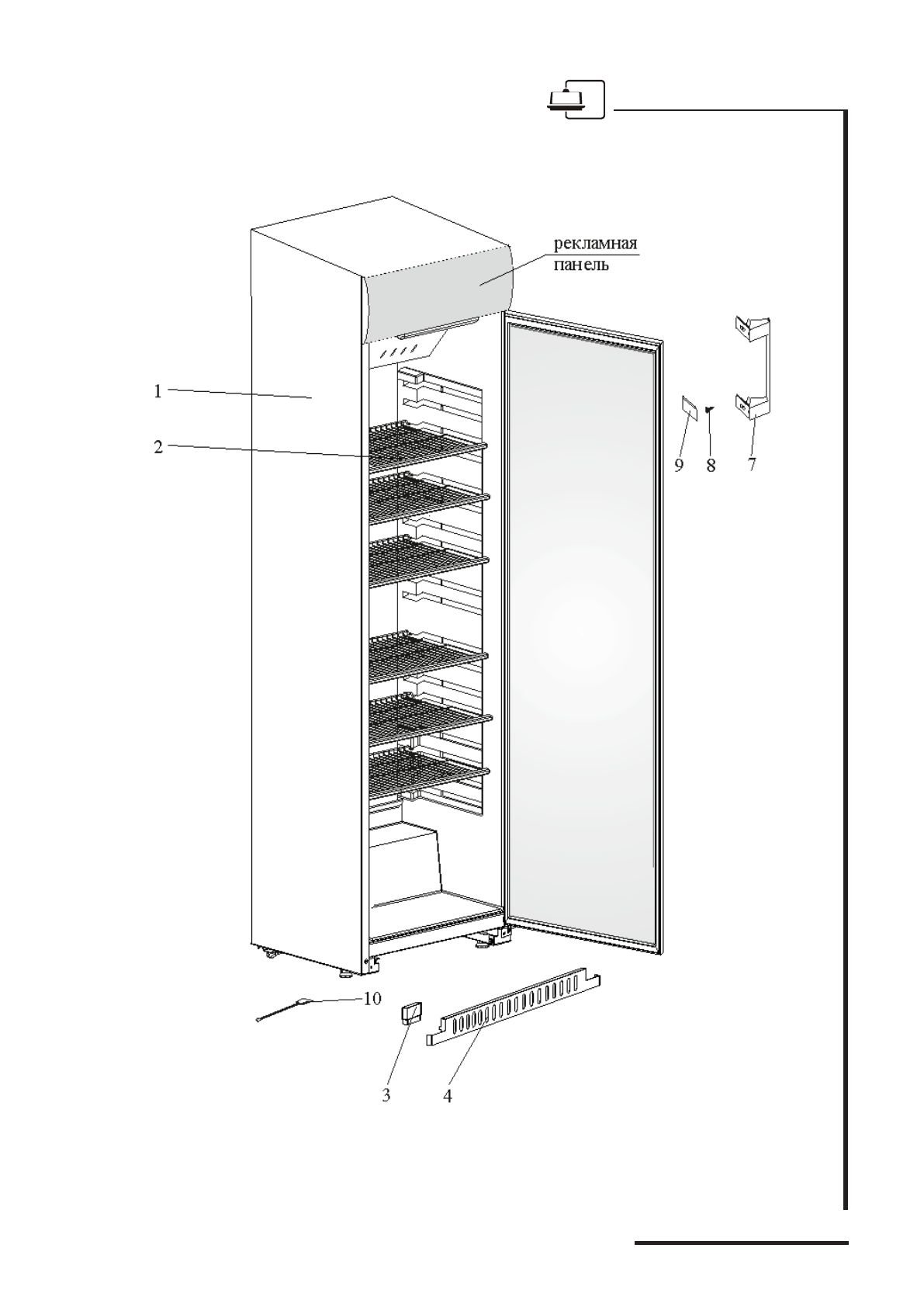 рекламная панель

1

2

9 8 7

10

3 4