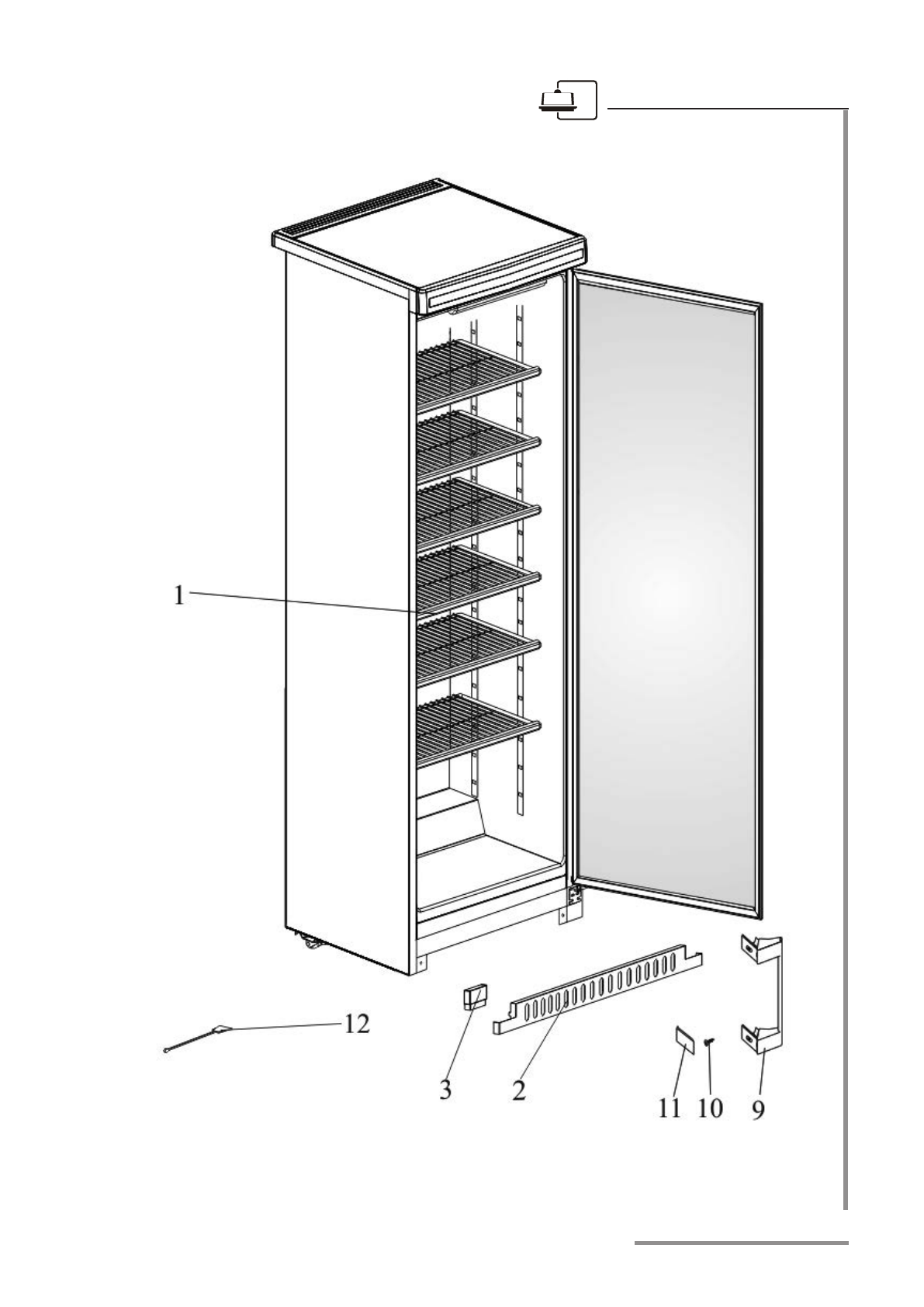 1

12

3

2

11 10 9