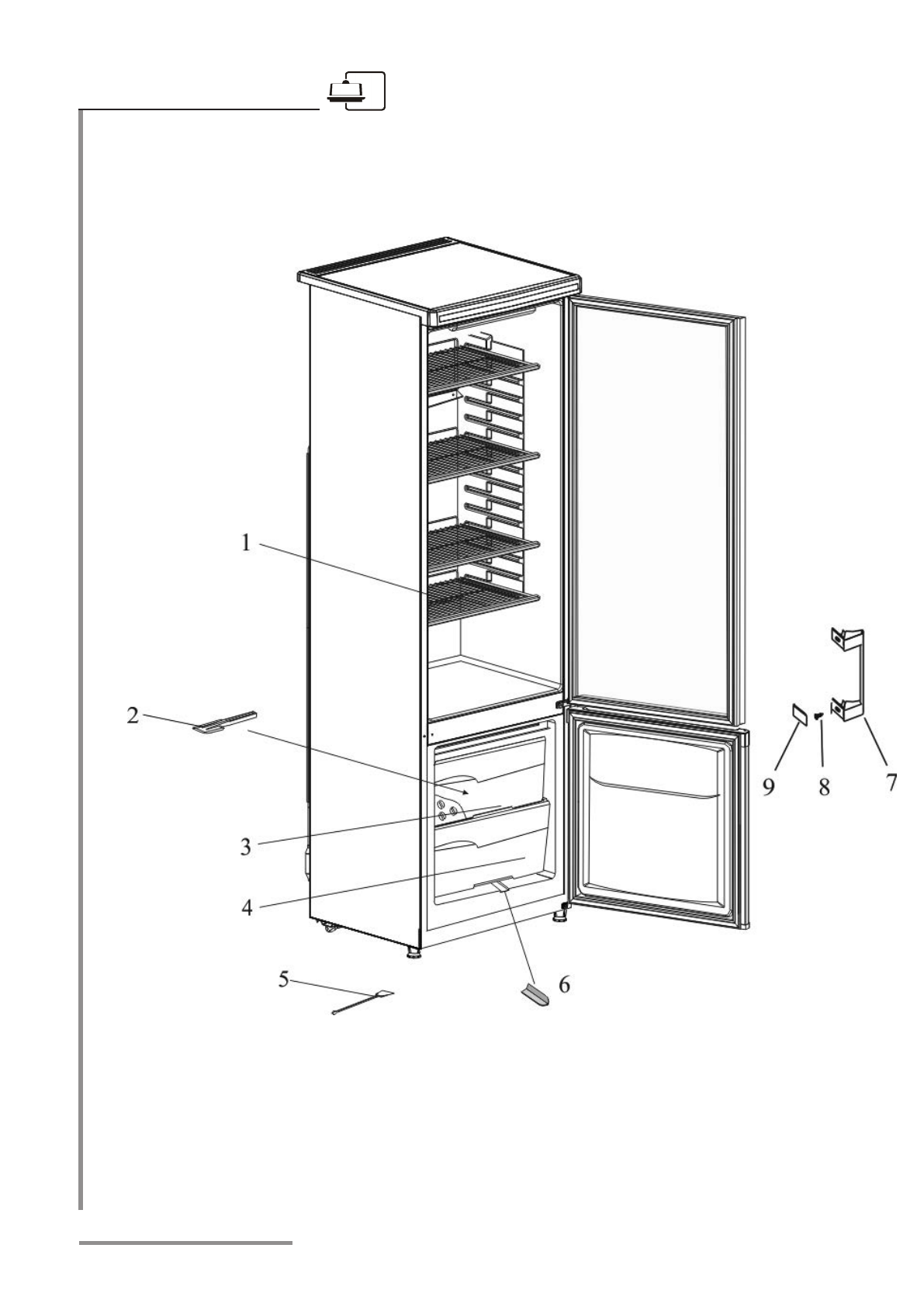 1
2
3
4
5
6
9
8
7