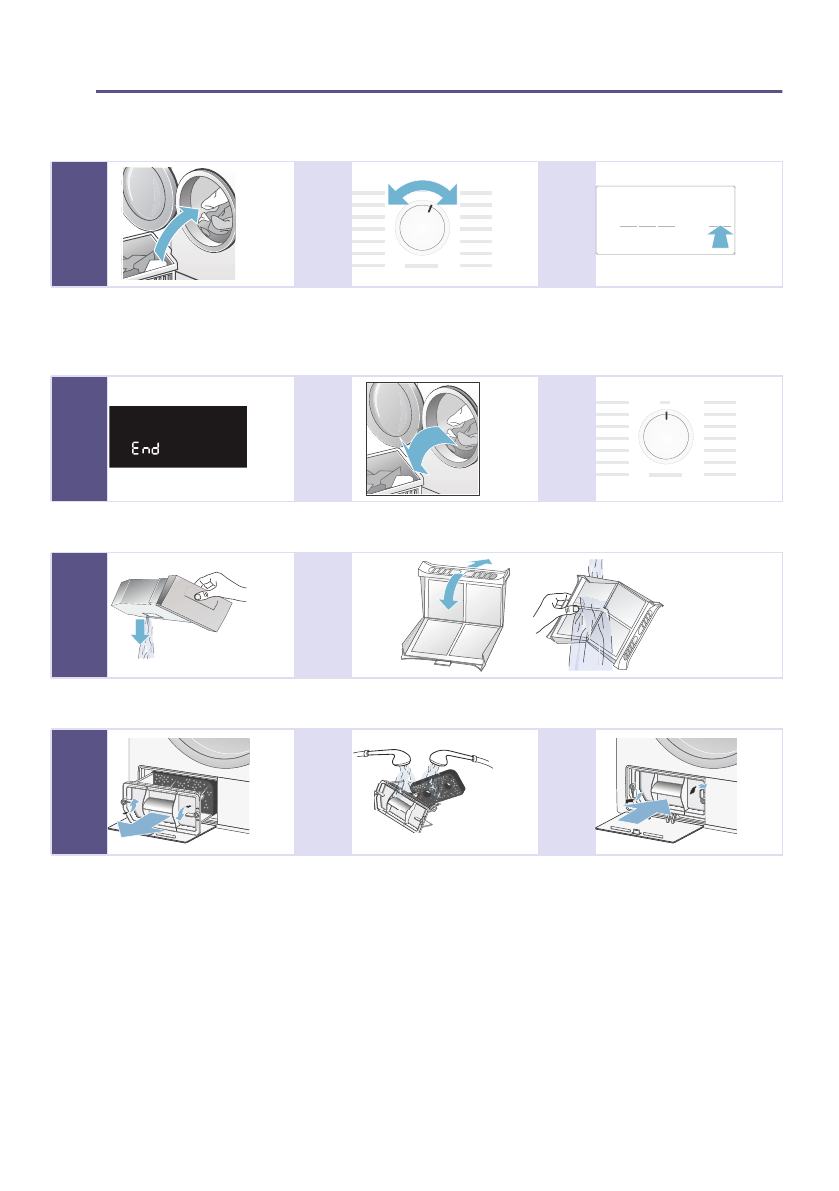 End