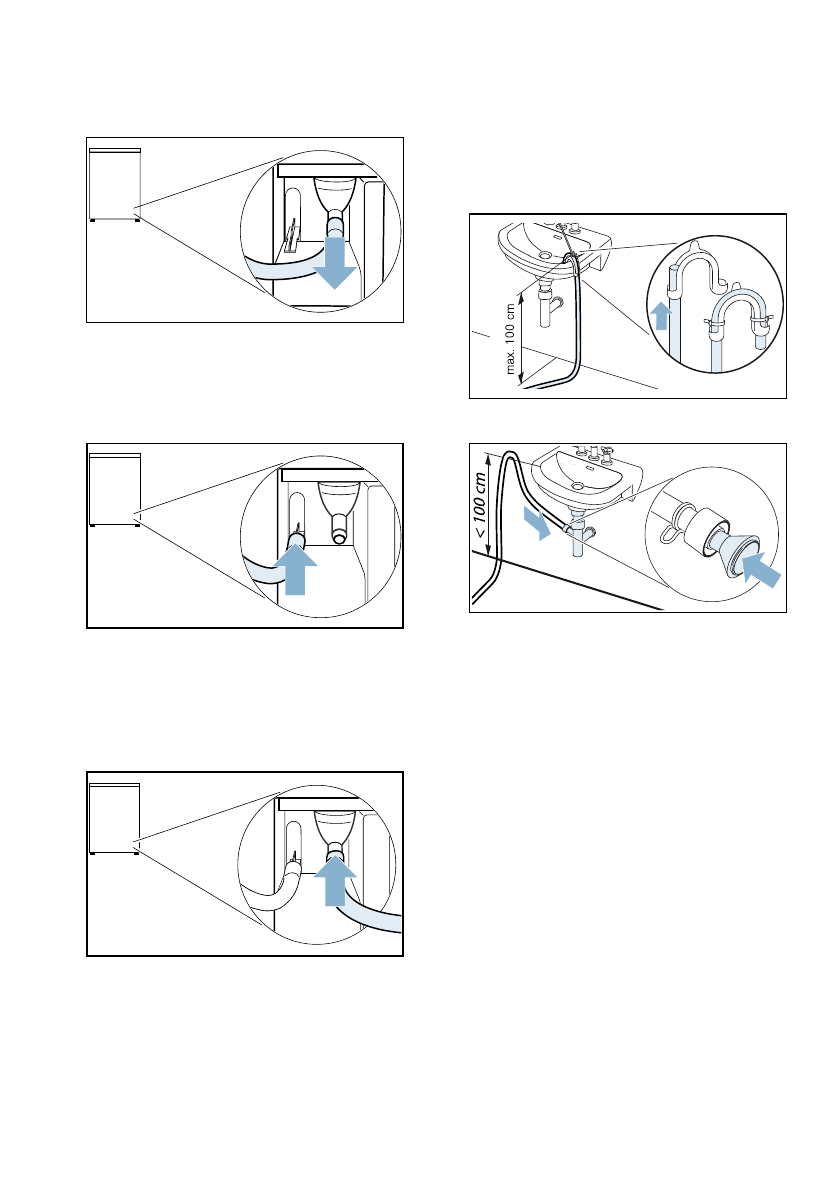 max. 100 cm

< 100 cm