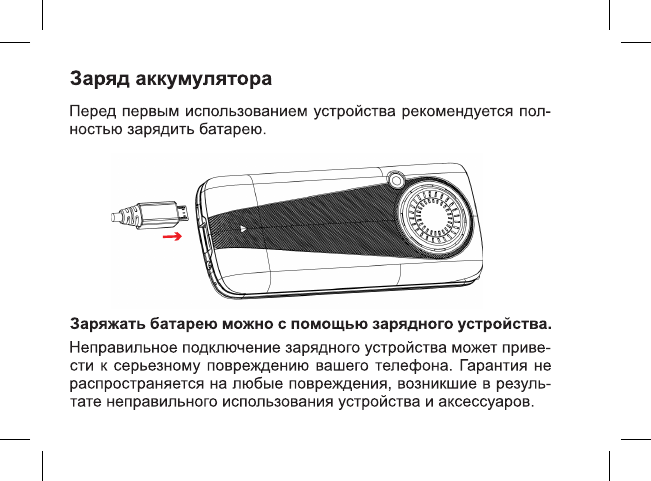 Заряд аккумулятора

Перед первым использованием устройства рекомендуется полностью зарядить батарею.

Заряжать батарею можно с помощью зарядного устройства.

Неправильное подключение зарядного устройства может привести к серьезному повреждению вашего телефона. Гарантия не распространяется на любые повреждения, возникшие в результате неправильного использования устройства и аксессуаров.