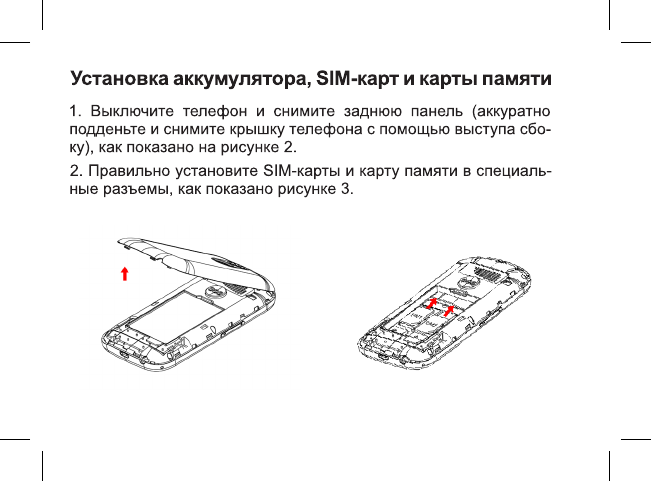 Установка аккумулятора, SIM-карт и карты памяти

1. Выключите телефон и снимите заднюю панель (аккуратно подденьте и снимите крышку телефона с помощью выступа сбоку), как показано на рисунке 2.

2. Правильно установите SIM-карты и карту памяти в специальные разъемы, как показано рисунке 3.