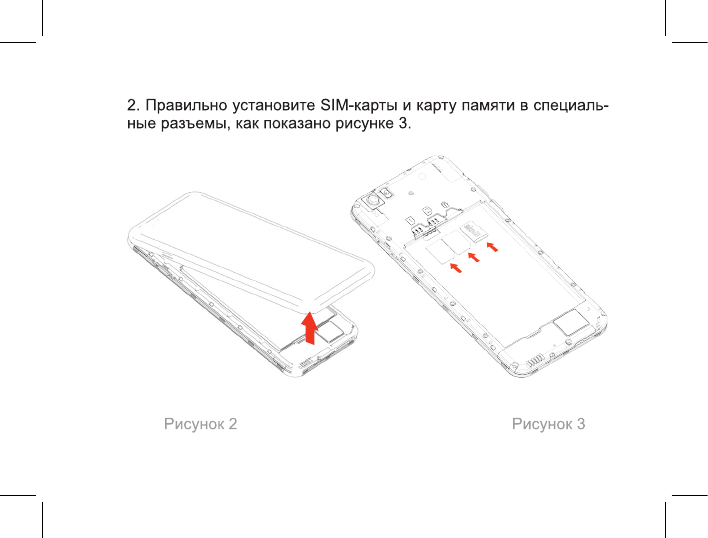 2. Правильно установите SIM-карты и карту памяти в специальные разъемы, как показано рисунке 3.

Рисунок 2

Рисунок 3