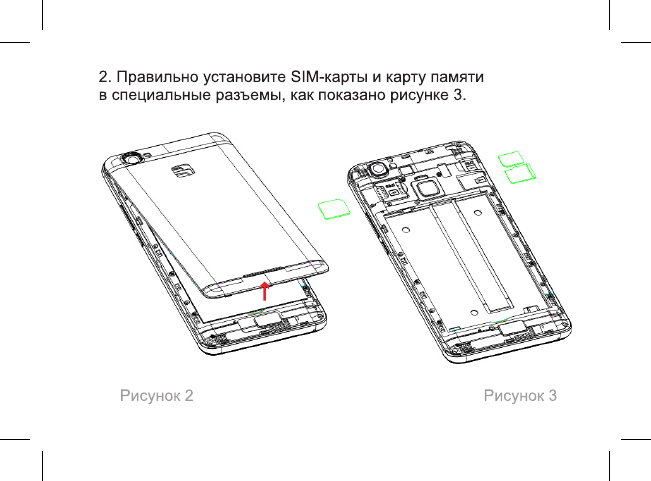 2. Правильно установите SIM-карты и карту памяти в специальные разъемы, как показано рисунке 3.

Рисунок 2

Рисунок 3