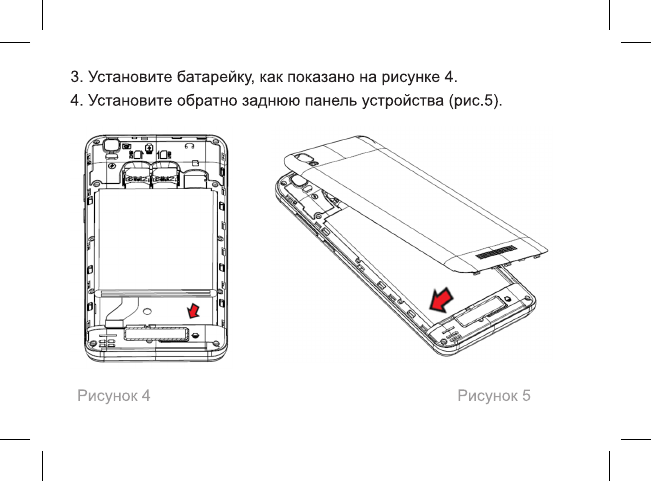 3. Установите батарейку, как показано на рисунке 4.
4. Установите обратно заднюю панель устройства (рис.5).

Рисунок 4

Рисунок 5