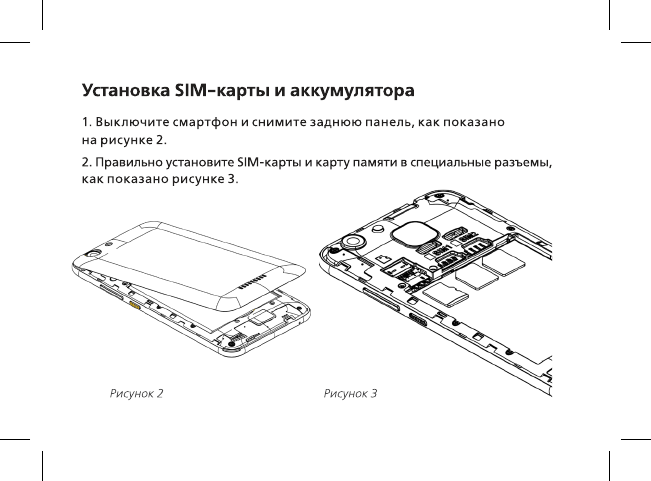 Установка SIM-карты и аккумулятора

1. Выключите смартфон и снимите заднюю панель, как показано на рисунке 2.

2. Правильно установите SIM-карты и карту памяти в специальные разъемы, как показано рисунке 3.

Рисунок 2

Рисунок 3