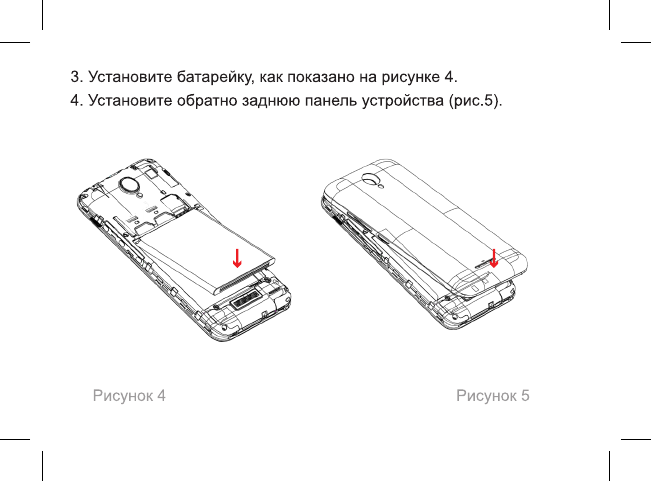 3. Установите батарейку, как показано на рисунке 4.

4. Установите обратно заднюю панель устройства (рис.5).

Рисунок 4

Рисунок 5