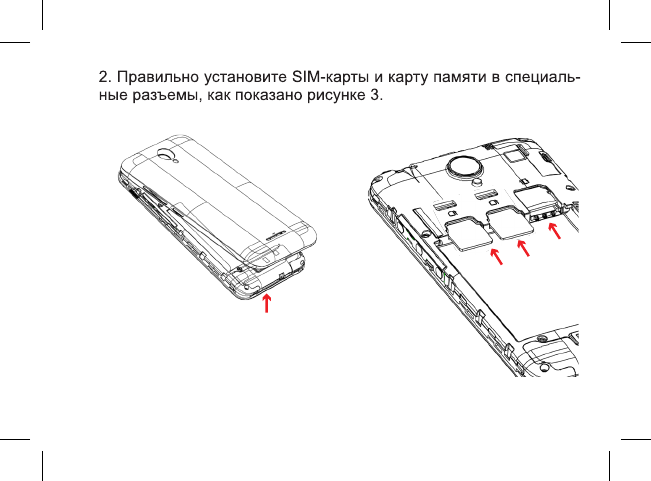 2. Правильно установите SIM-карты и карту памяти в специальные разъемы, как показано рисунке 3.